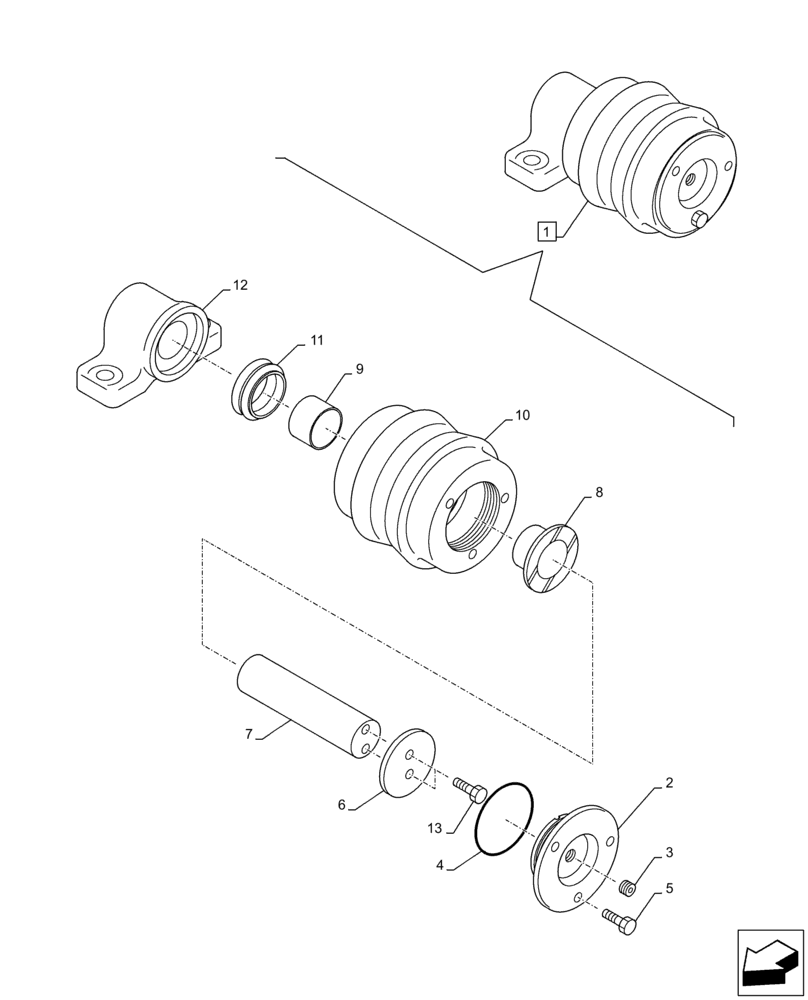 1
12
11
9
10
8
7
6
13
4
2
3
5