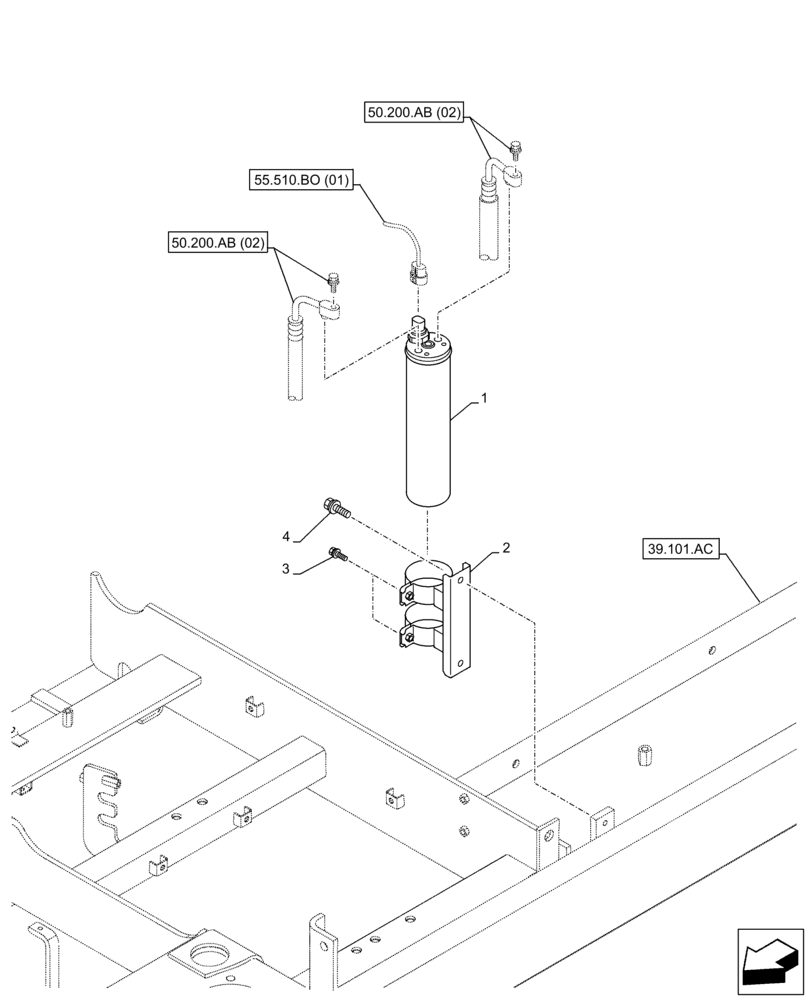 50.200.AB (02)

55.510.BO (01)

50.200.AB (02)

1

4

3

2

39.101.AC