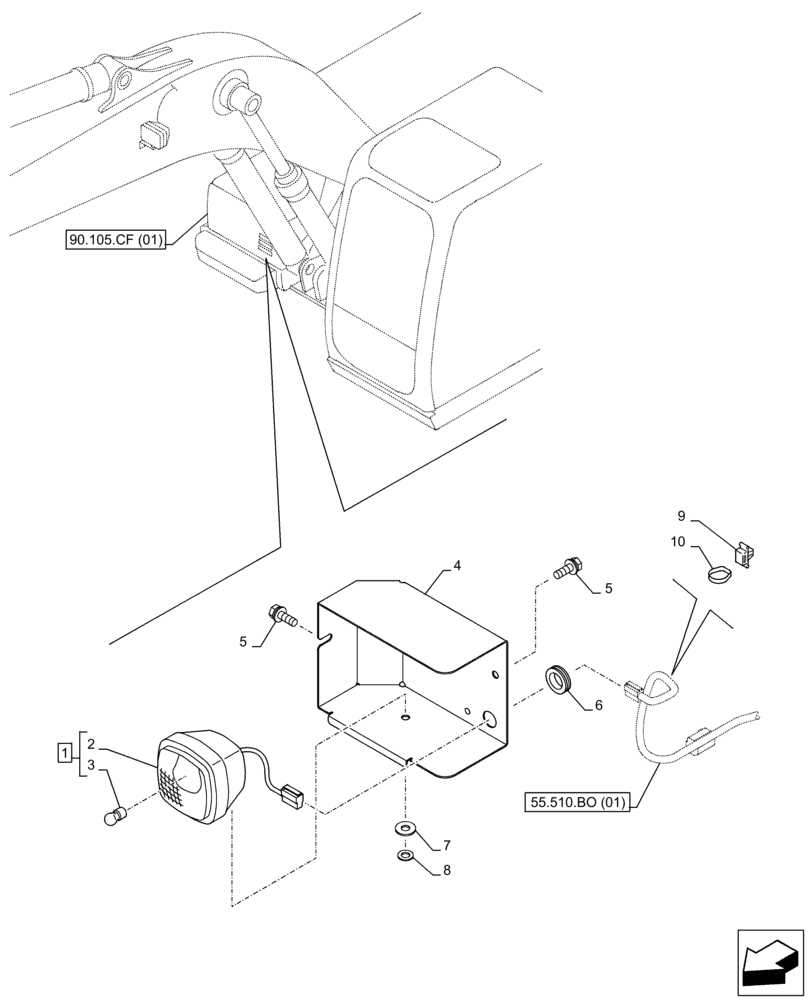 90.105.CF (01)

9

10

4

5

5

6

1

2

3

55.510.BO (01)

7

8