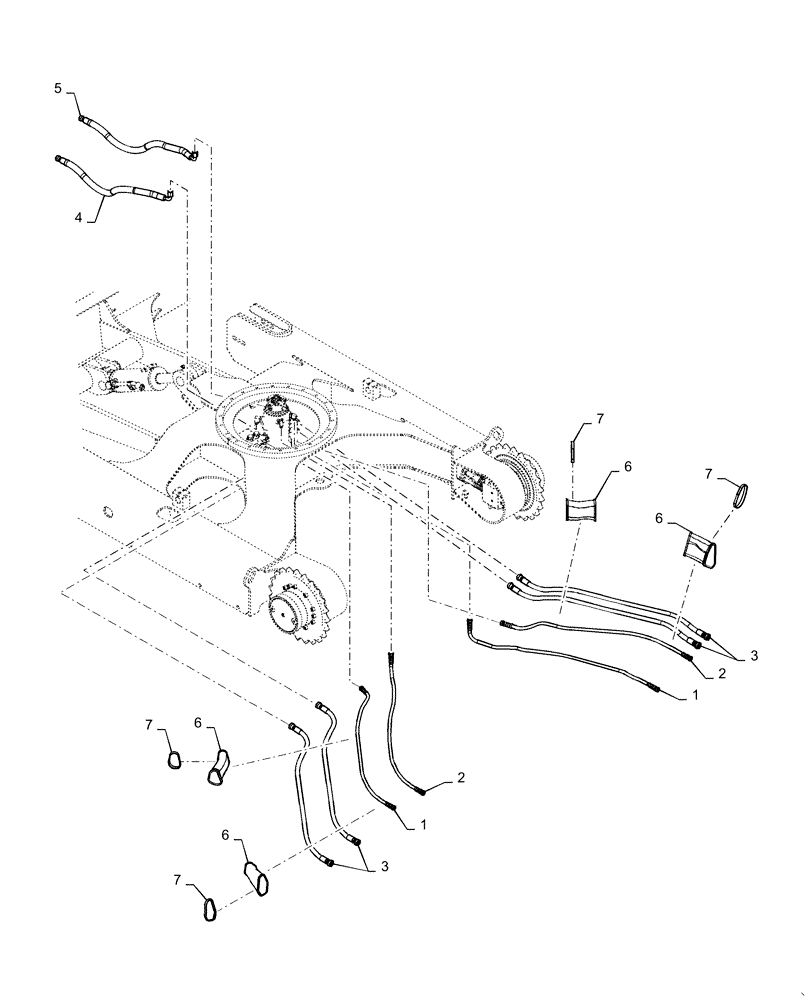 5
4
7
6
7
6
3
2
1
7
6
2
1
6
3
7