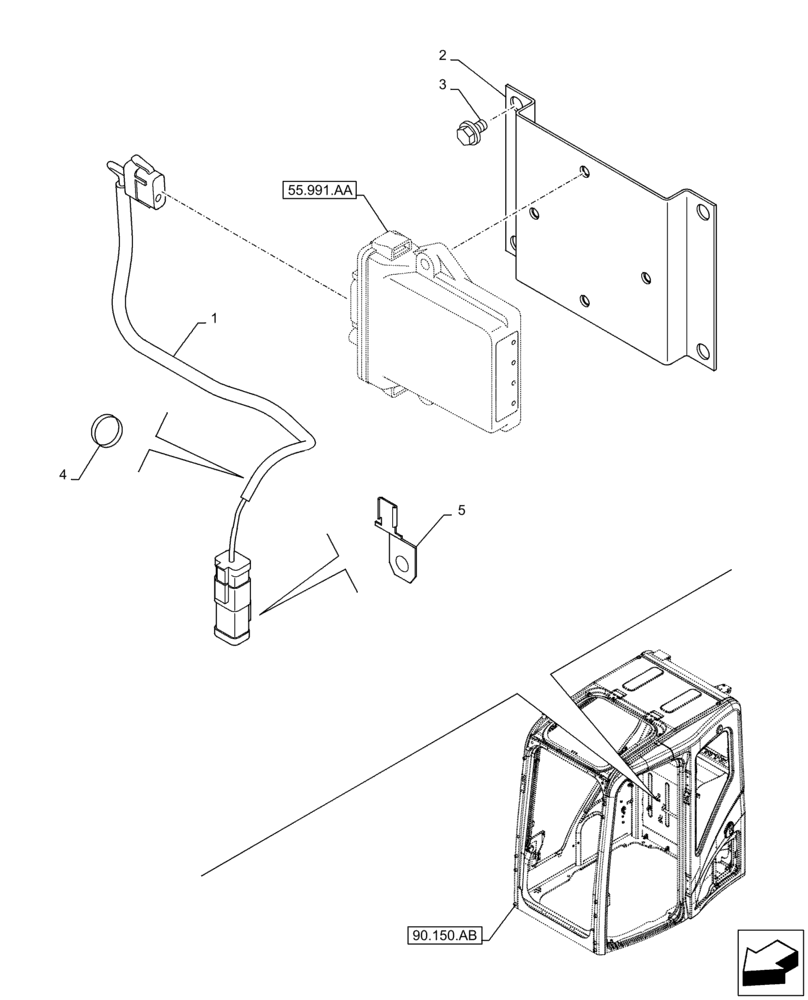 2
3
55.991.AA
1
4
5
90.150.AB