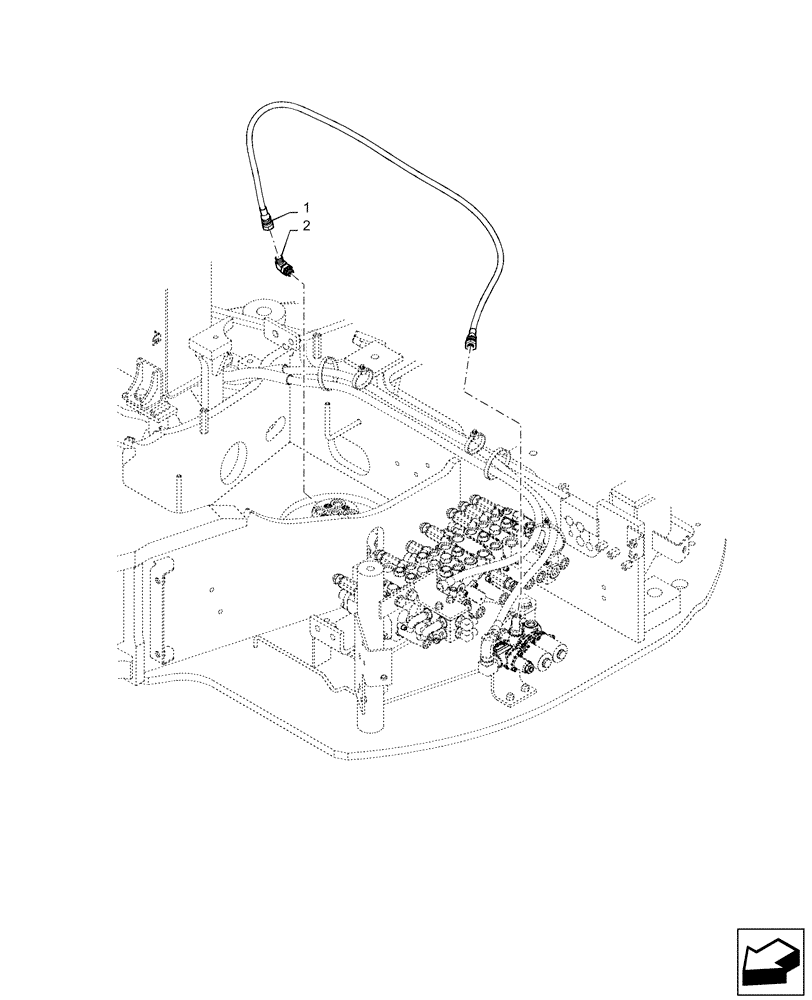 1
2