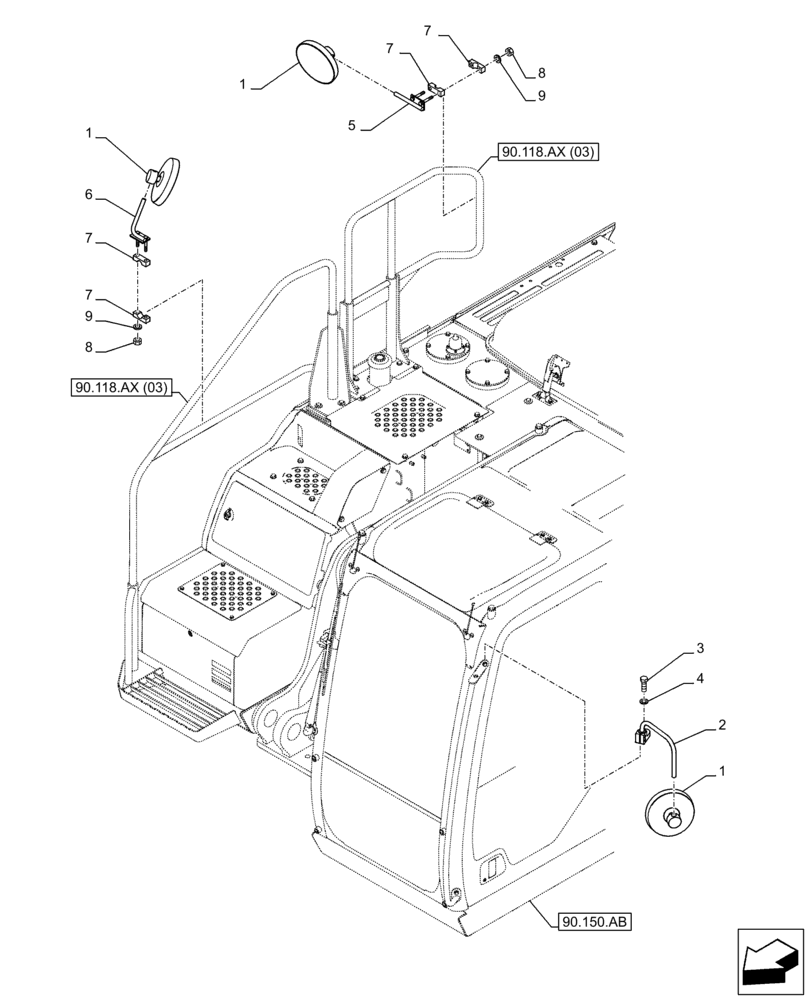 1
7
7
8
9
5
90.118.AX (03)
1
6
7
7
9
8
90.118.AX (03)
3
4
2
1
90.150.AB