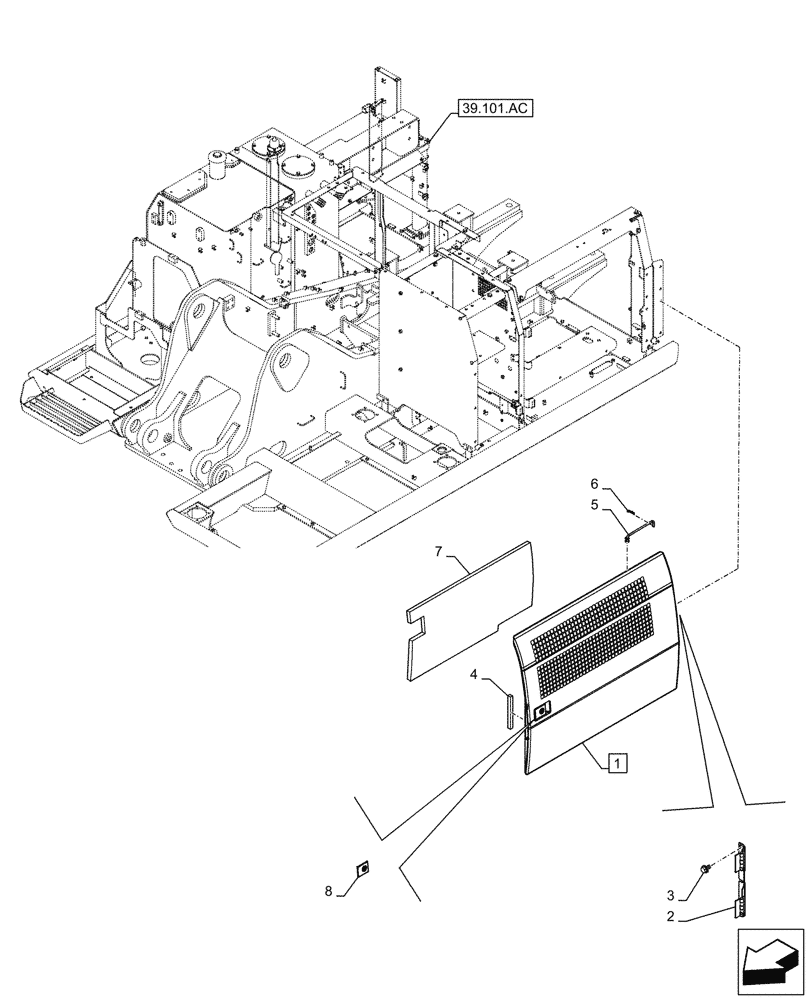 39.101.AC

6

5

7

4

1

8

3

2