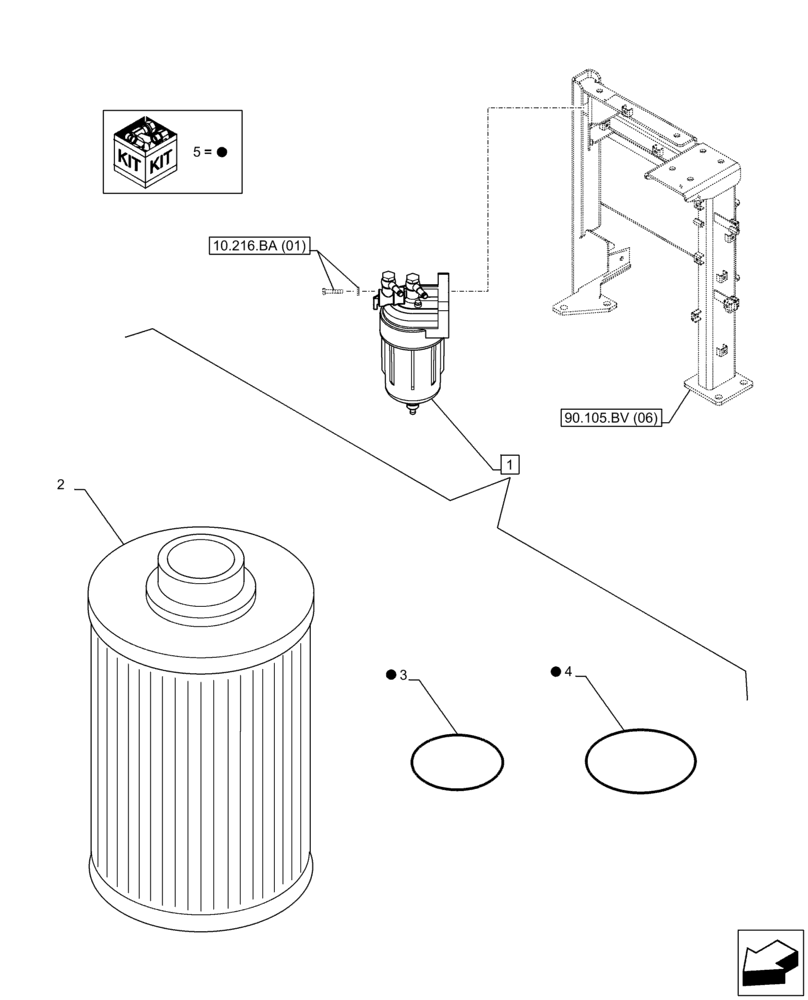 KIT KIT

5 = ●

10.216.BA (01)

90.105.BV (06)

1

2

● 3

● 4