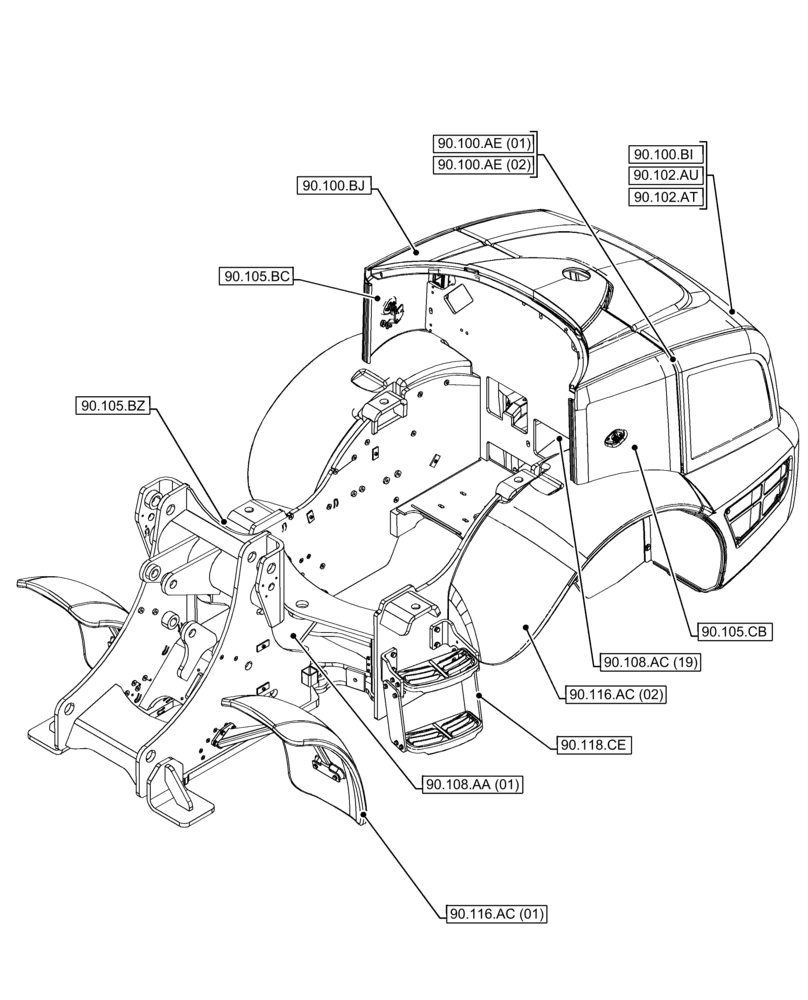 90.100.AE (01)
90.100.AE (02)
90.100.BI
90.102.AU
90.102.AT
90.100.BJ
90.105.BC
90.105.BZ
90.105.CB
90.108.AC (19)
90.116.AC (02)
90.118.CE
90.108.AA (01)
90.116.AC (01)