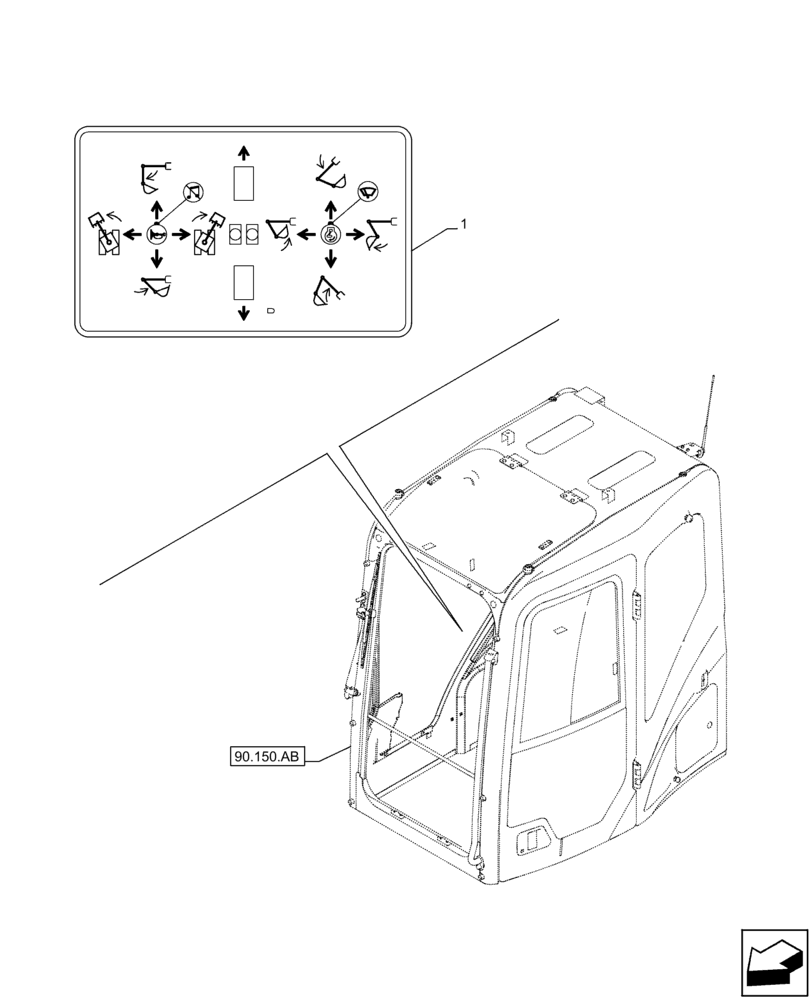 1

90.150.AB