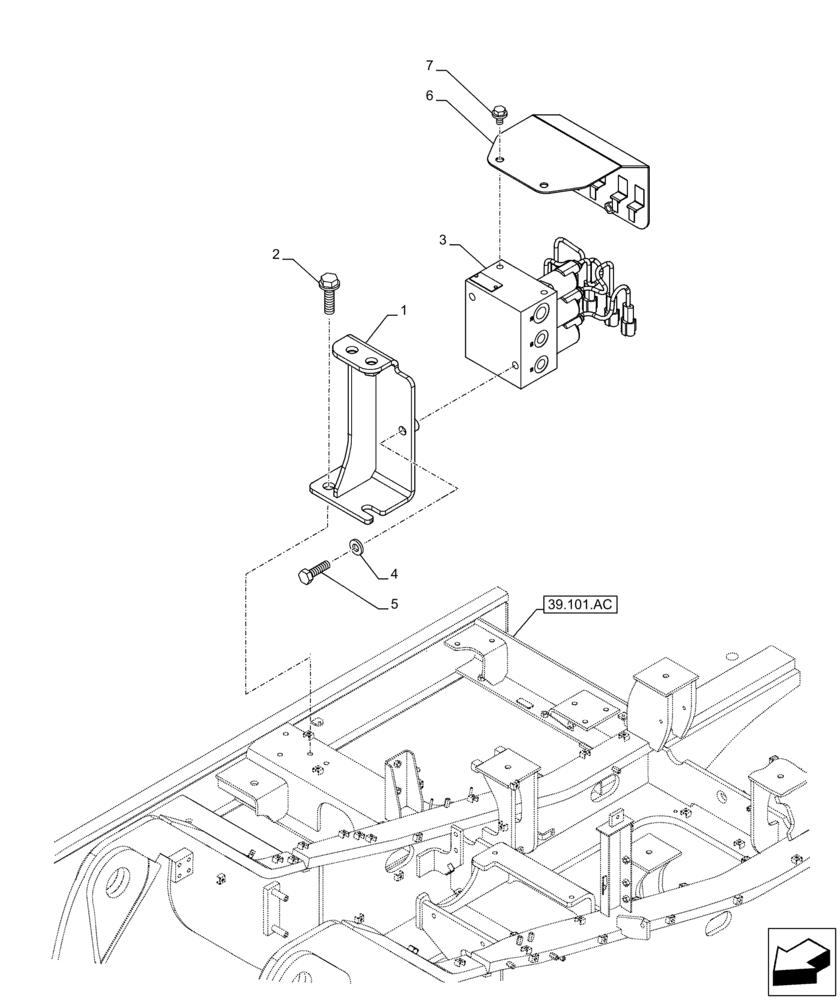 7
6
3
2
1
4
5
39.101.AC