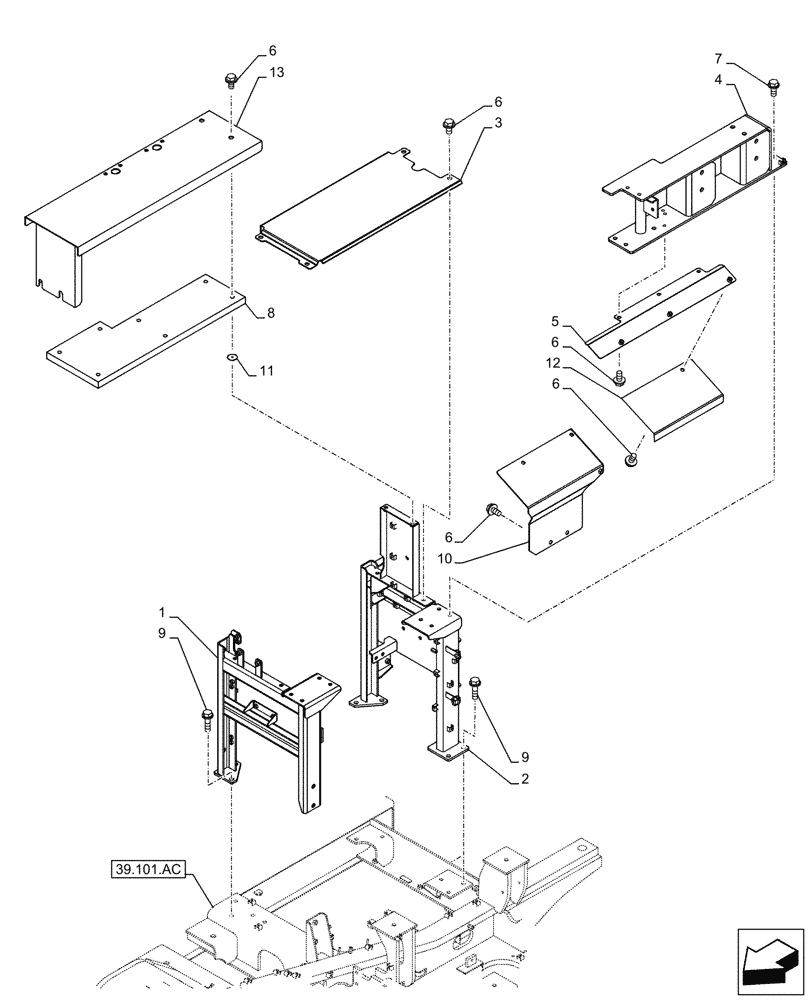 6
13
6
3
7
4
8
11
5
6
12
6
6
10
1
9
9
2
39.101.AC