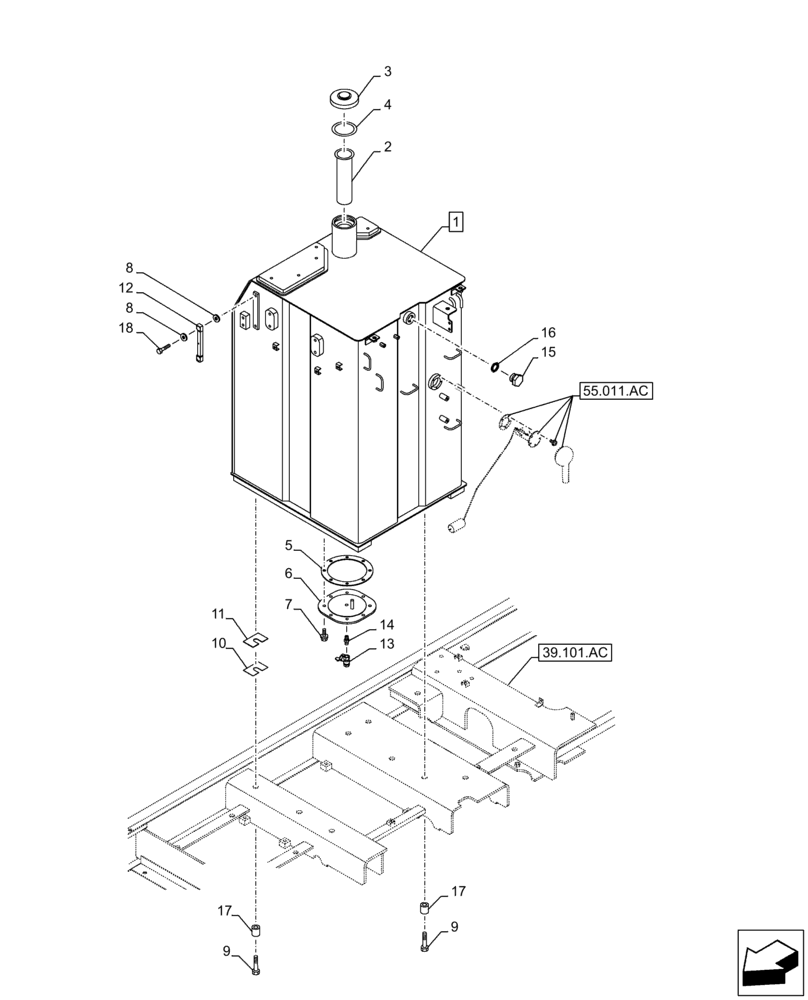 3
4
2
1
8
12
8
18
16
15
55.011.AC
5
6
7
14
13
11
10
39.101.AC
17
9
17
9