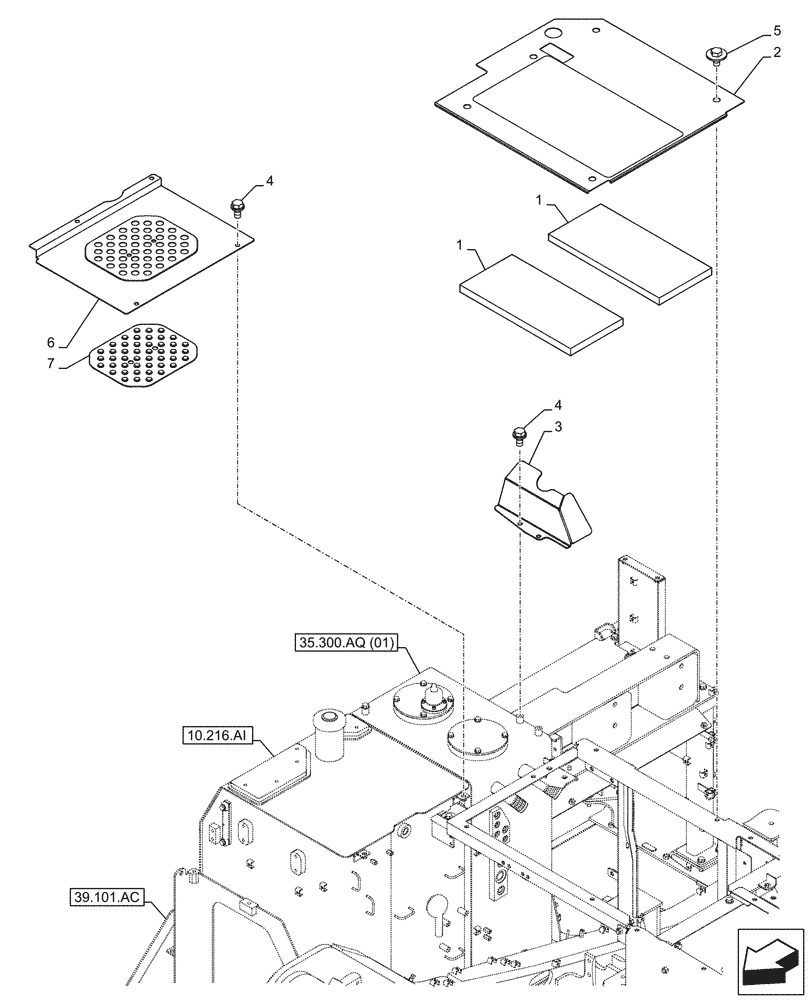 5
2
4
1
1
6
7
4
3
35.300.AQ (01)
10.216.AI
39.101.AC