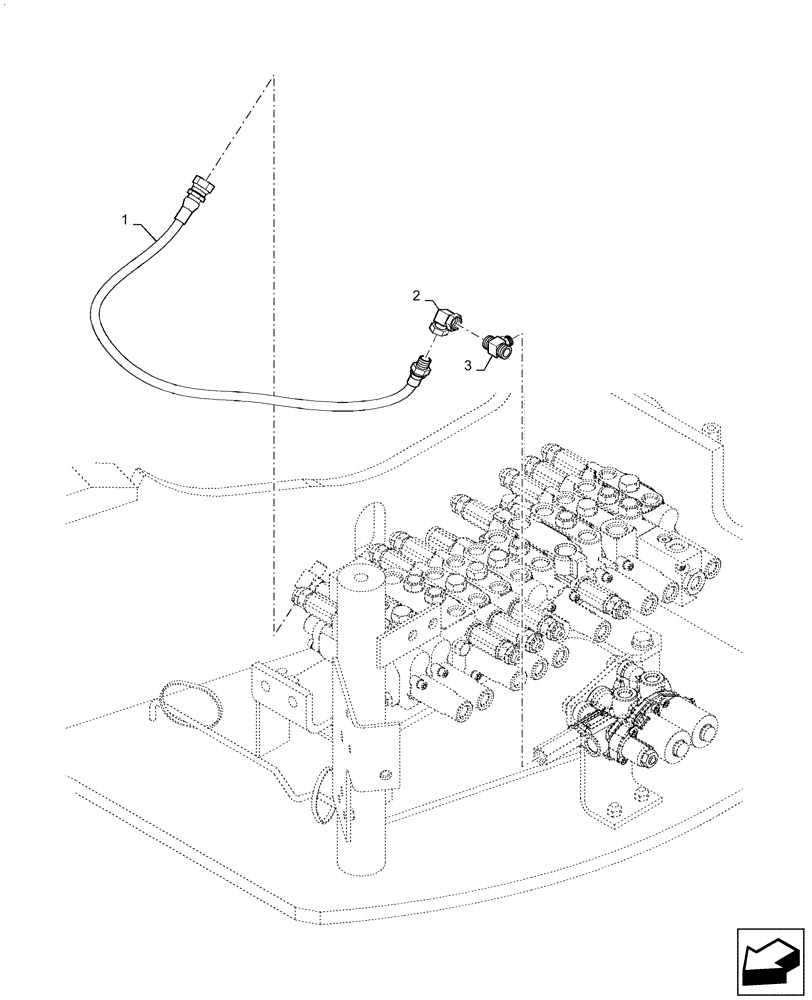 1

2

3