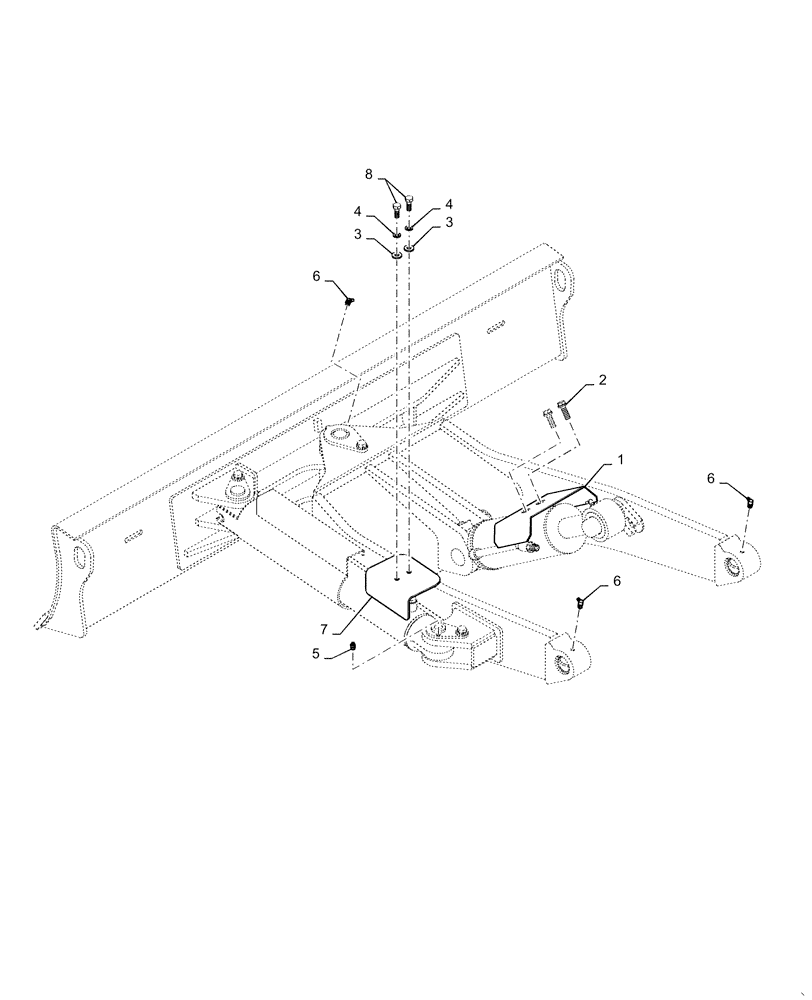 8
4
4
3
3
6
2
1
6
6
7
5