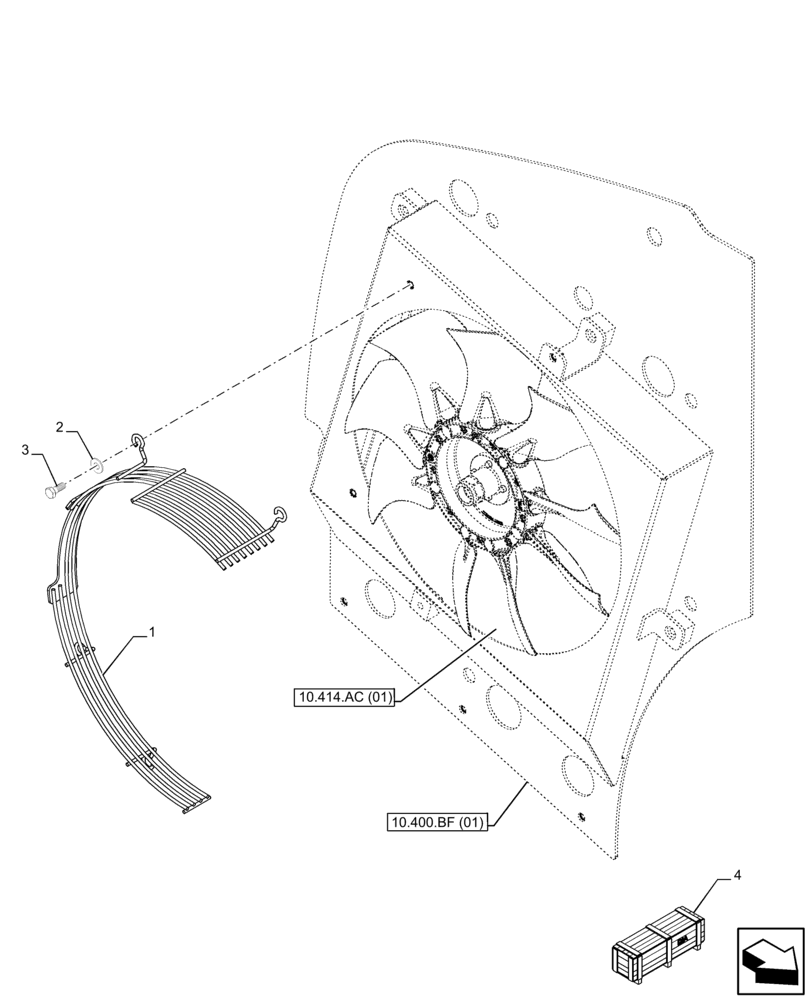 2
3
1
10.414.AC (01)
10.400.BF (01)
4