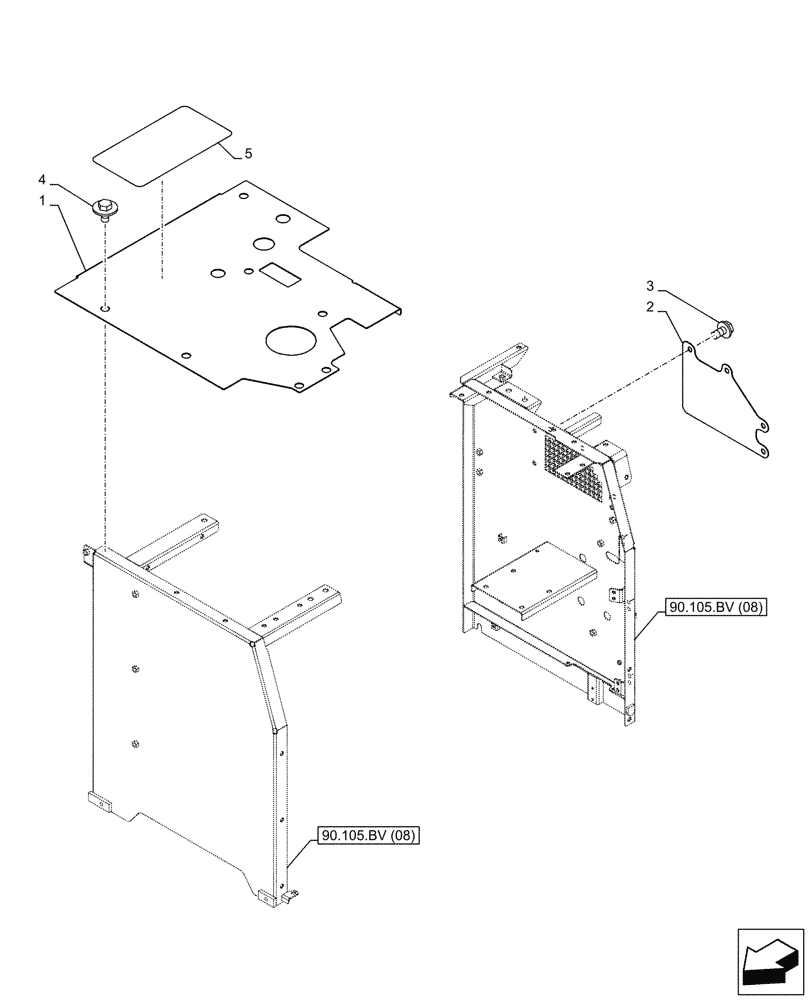 5
4
1
3
2
90.105.BV (08)
90.105.BV (08)