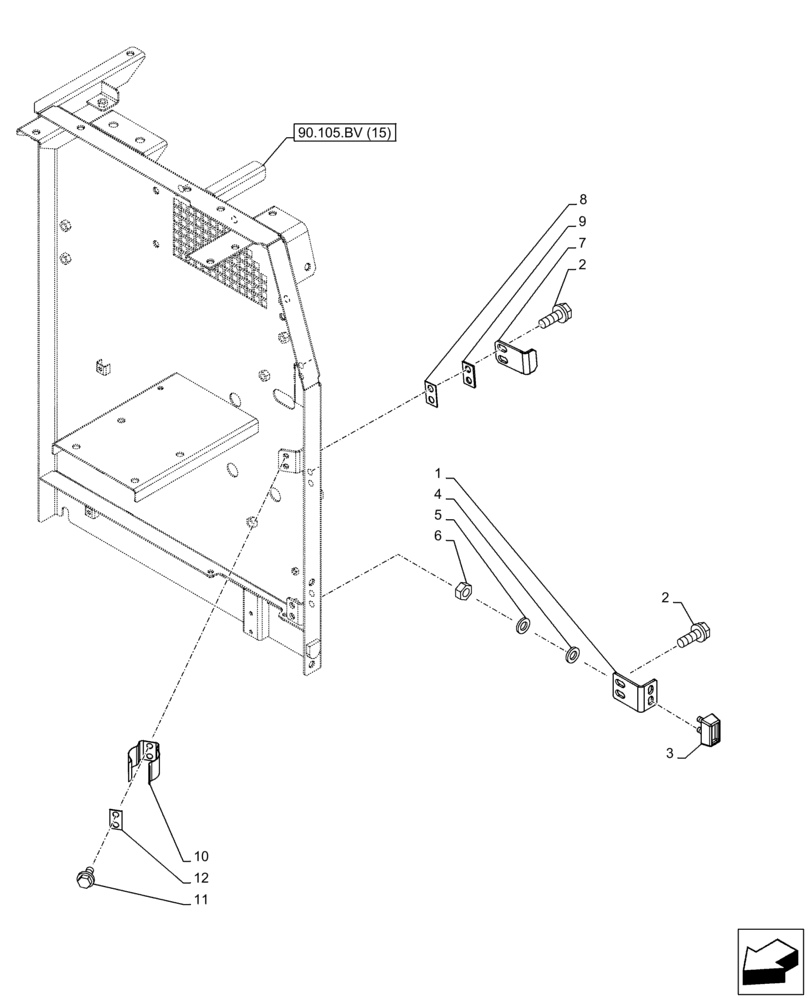 90.105.BV (15)

8
9
7
2

1
4
5
6

2

3

10
12
11