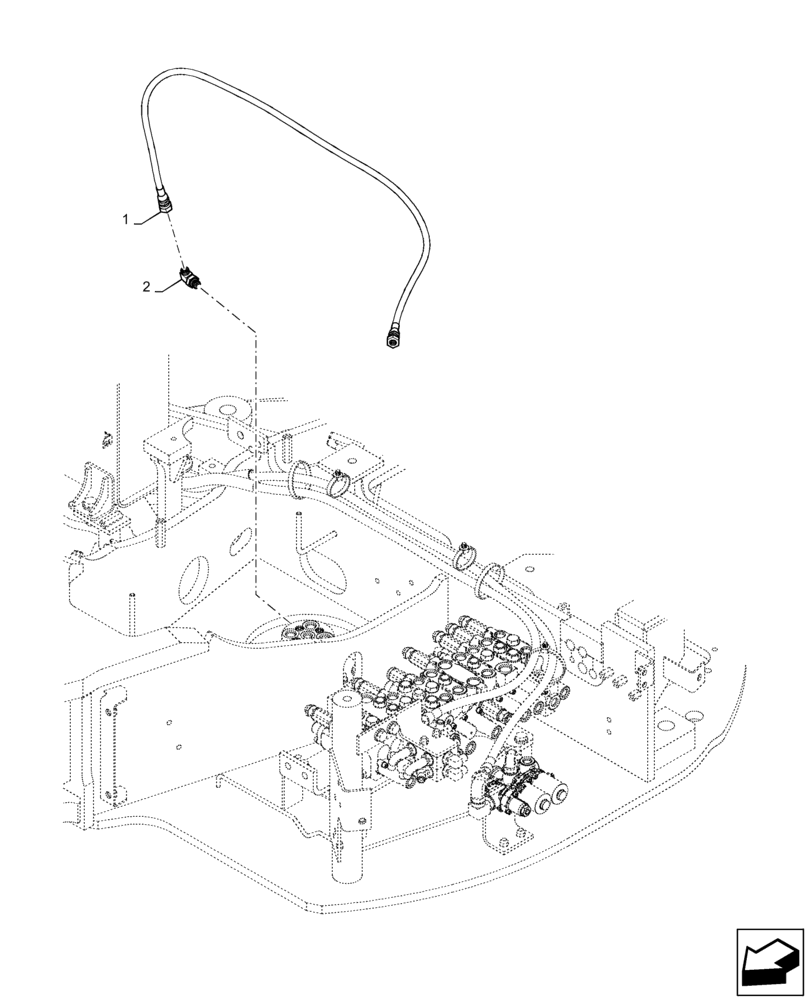 1

2