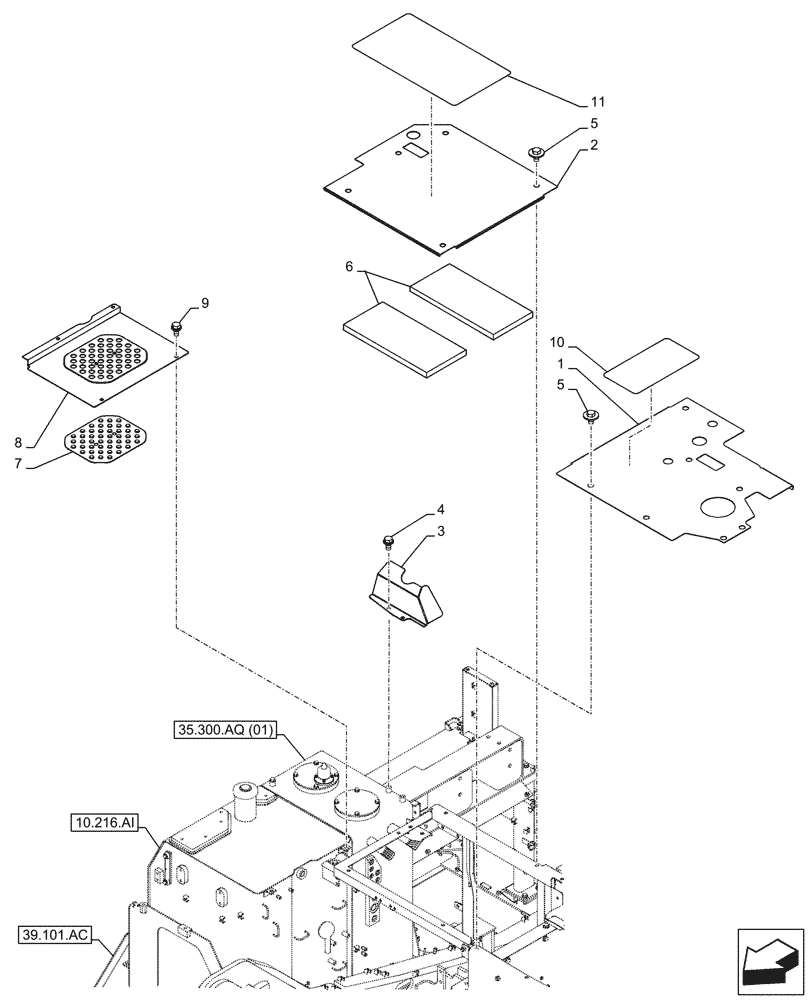 11
5
2
6
9
10
1
5
8
7
4
3
35.300.AQ (01)
10.216.AI
39.101.AC