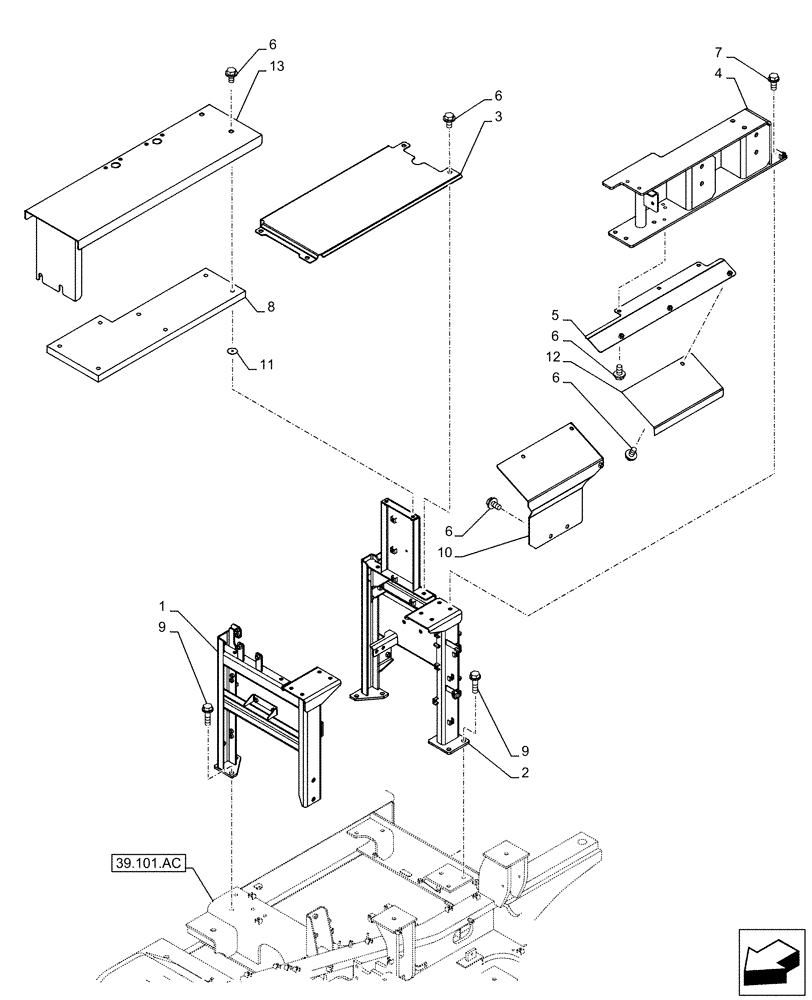 6
13
6
3
7
4
8
11
5
6
12
6
6
10
1
9
9
2
39.101.AC