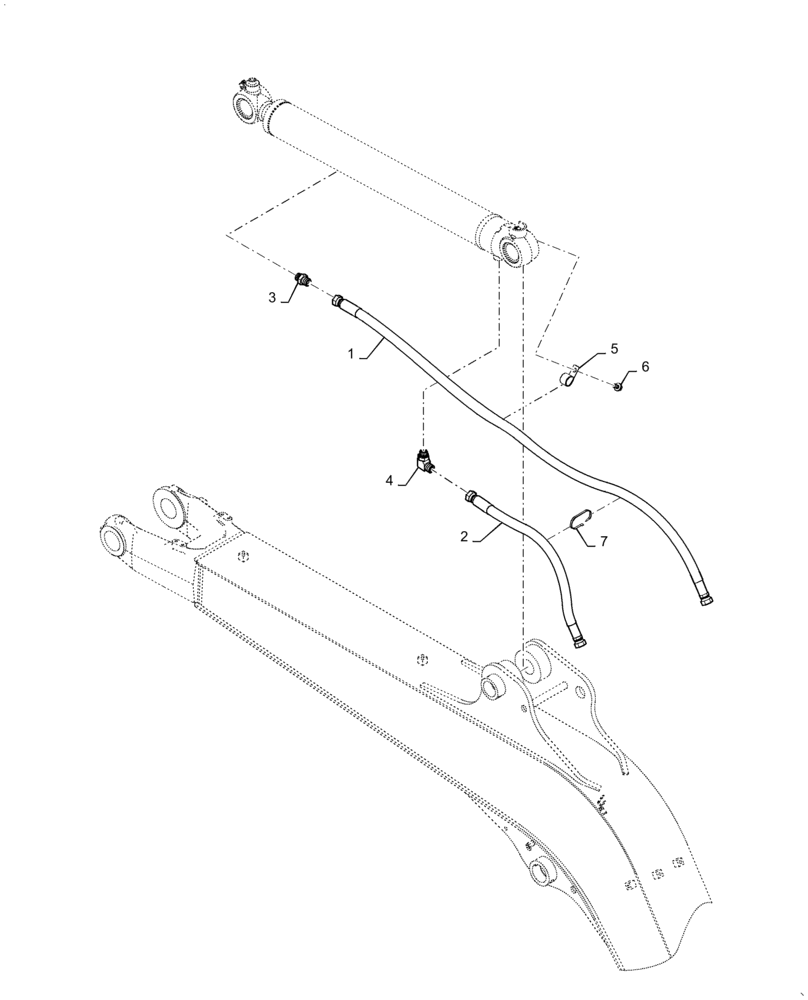 3
1
5
6
4
2
7