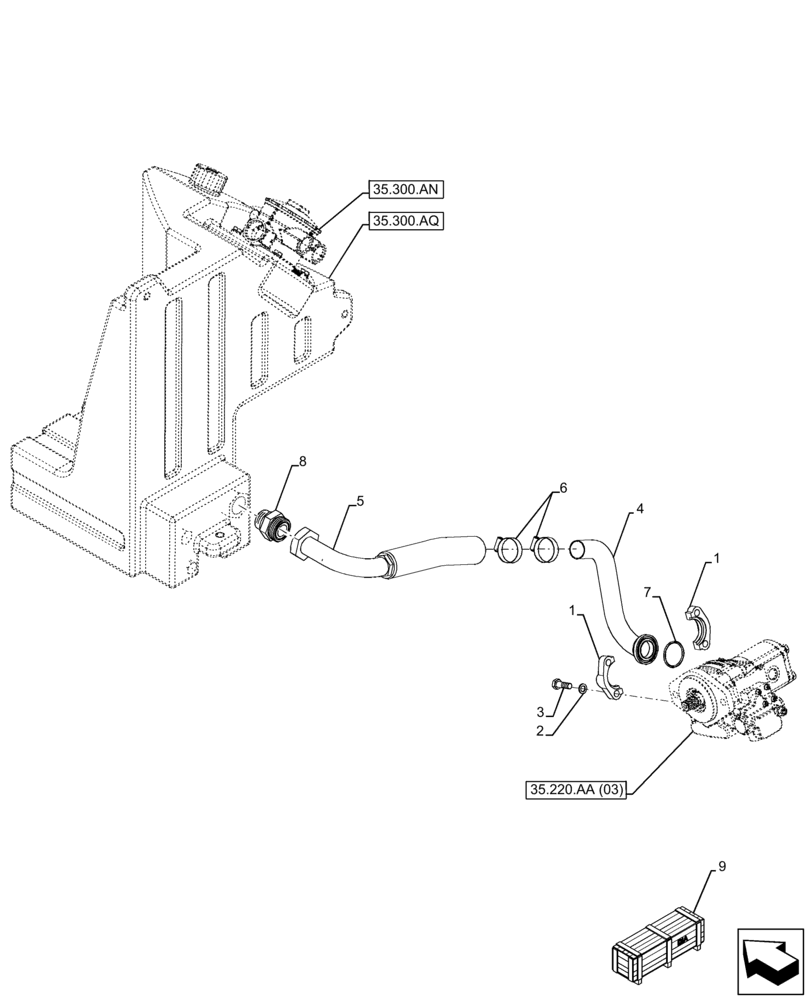 35.300.AN
35.300.AQ
8
5
6
4
1
7
1
3
2
35.220.AA (03)
9