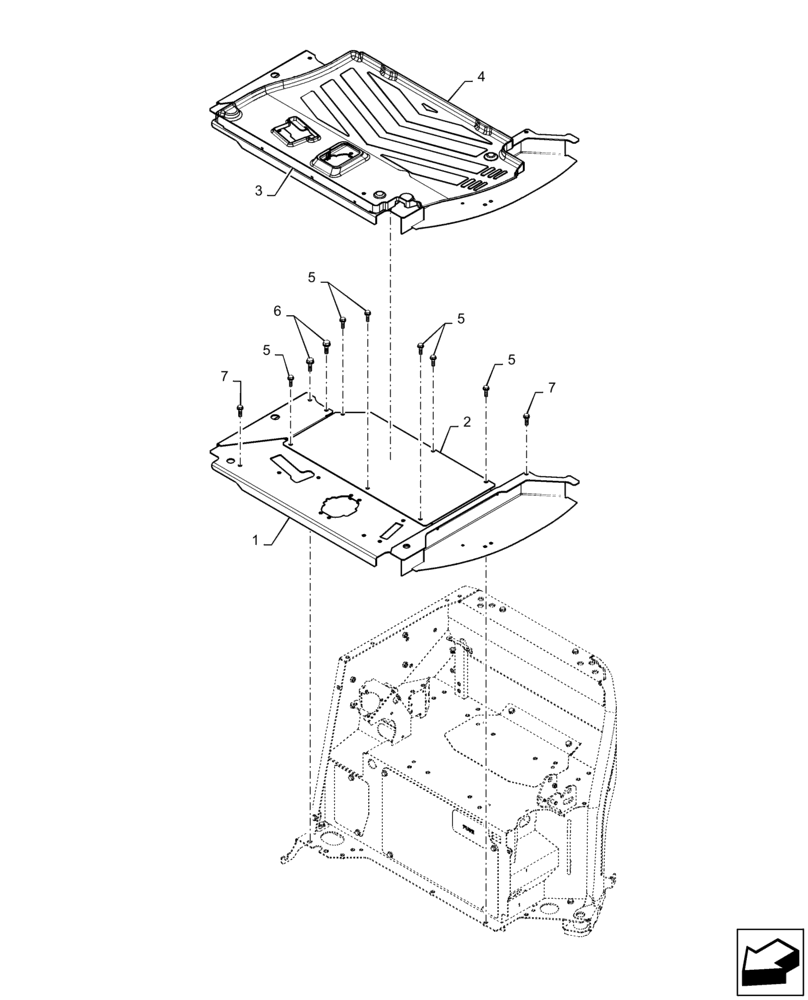 4
3
5
6
5
5
7
5
7
2
1