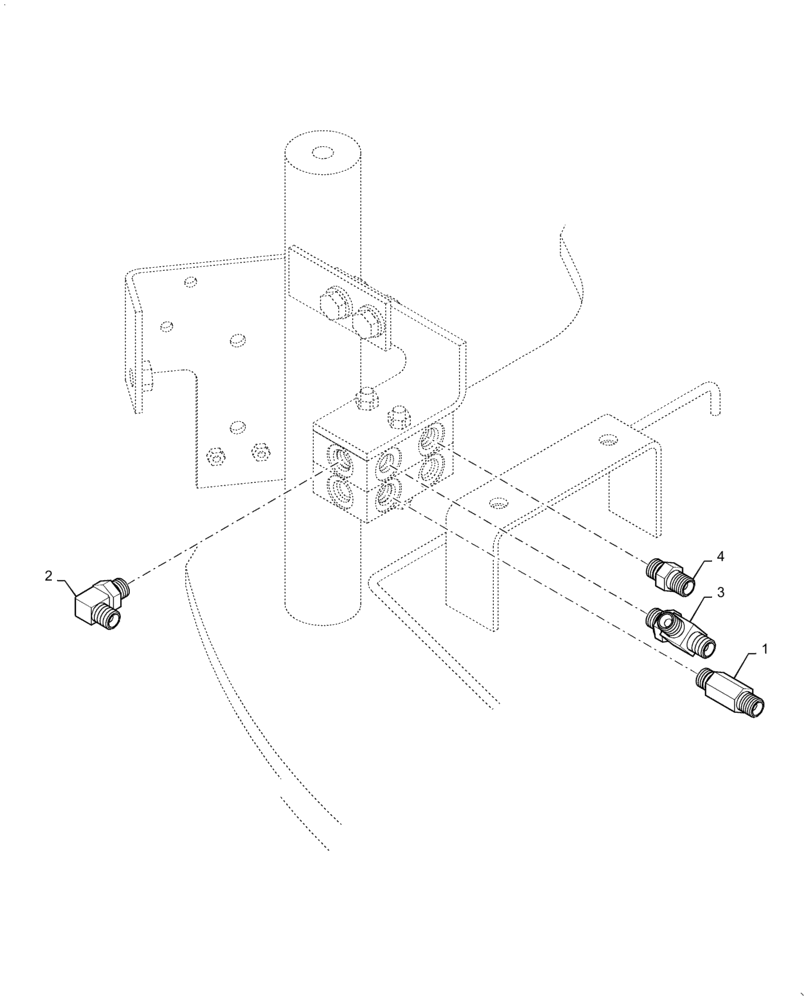 2

4

3

1