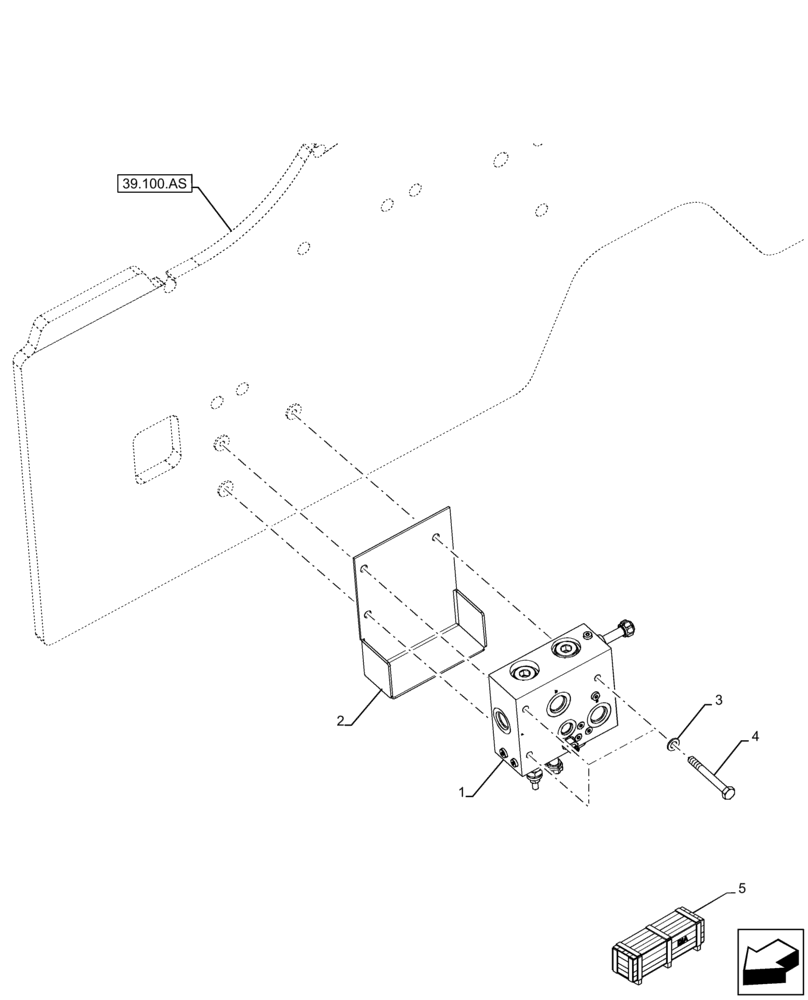 39.100.AS

2

1

3

4

5