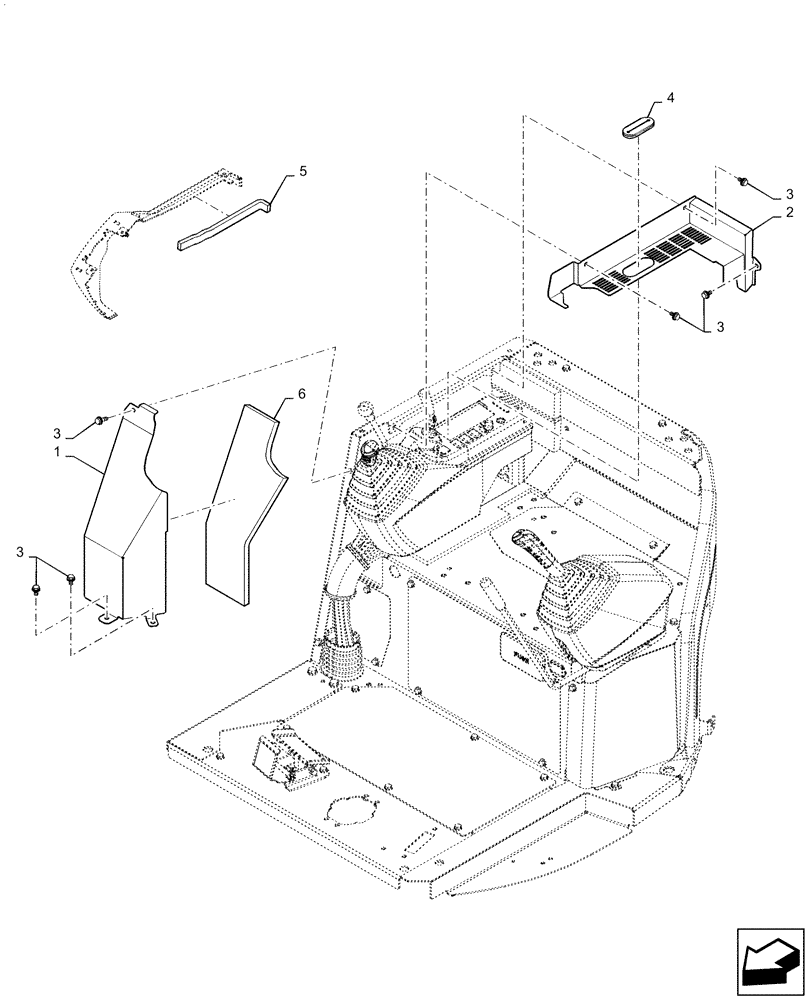 4
5
3
2
3
6
3
1
3