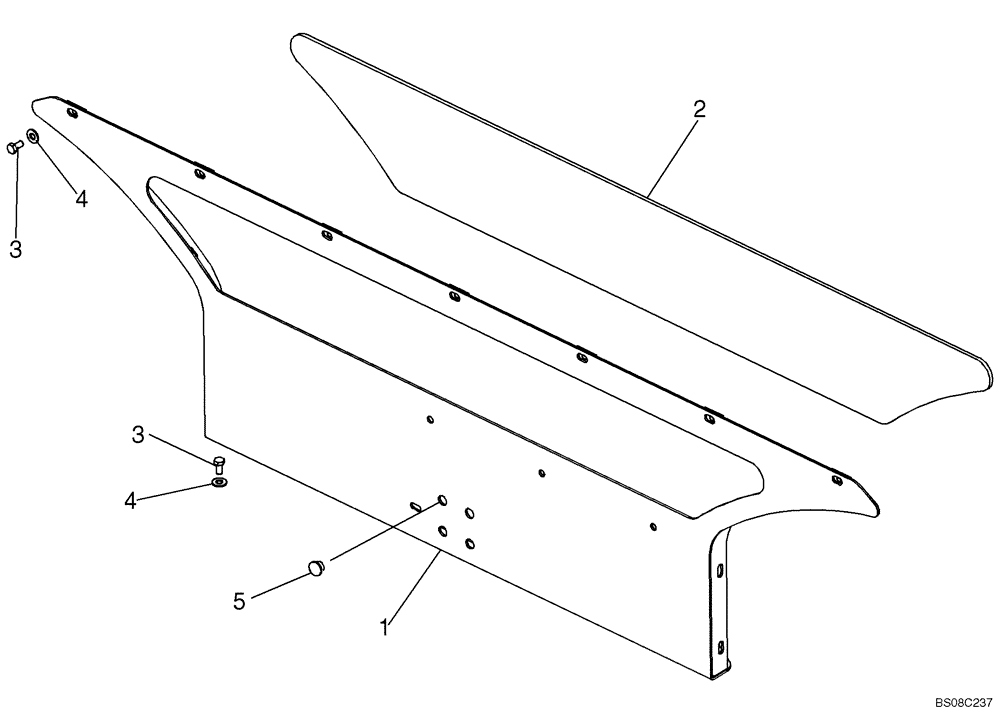 2
4
3
3
4
5
1
BS08C237