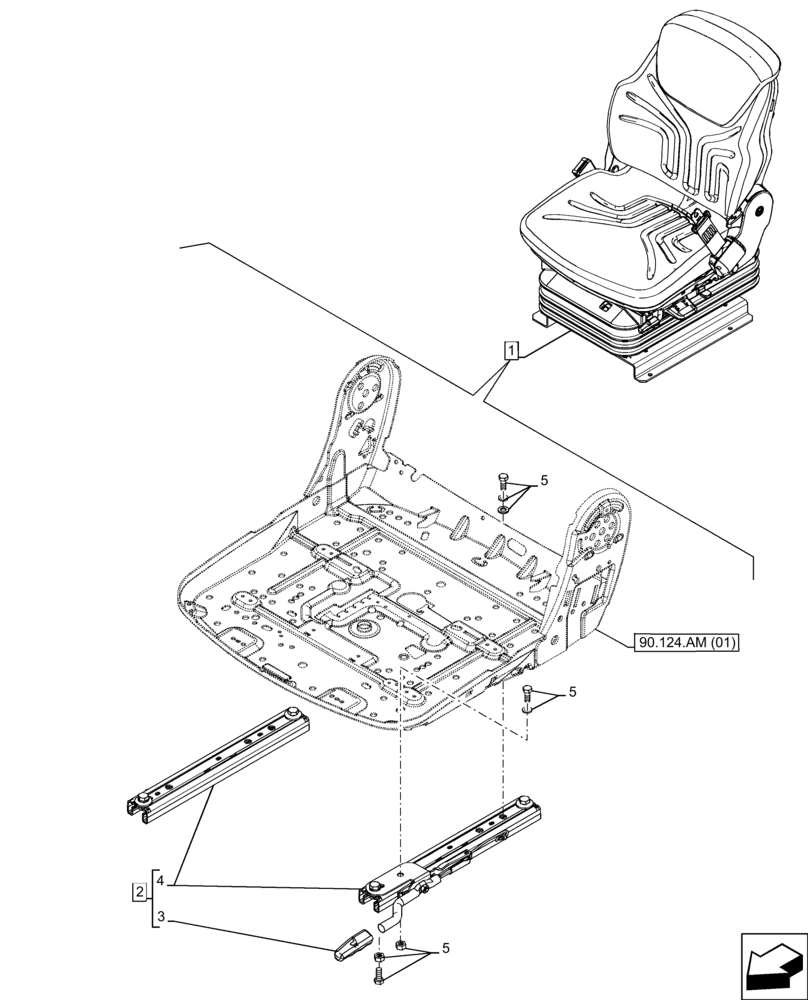 1
5
90.124.AM (01)
5
2
4
3
5