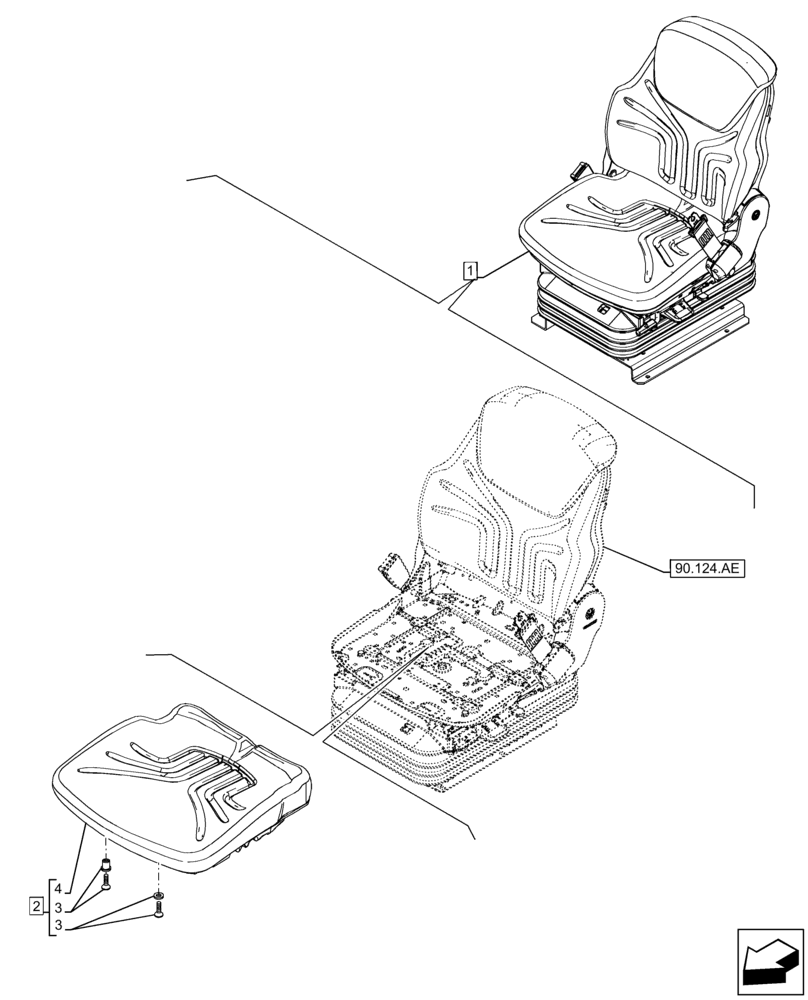 1

90.124.AE

2
4
3
3