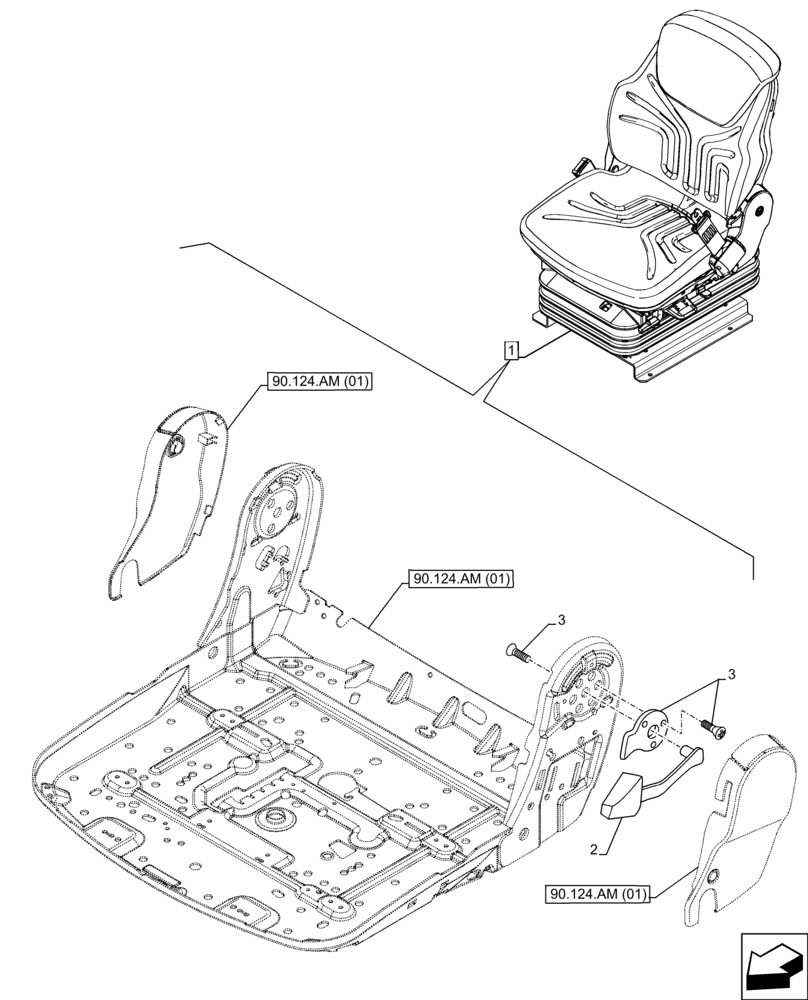 1

90.124.AM (01)

90.124.AM (01)

3

3

2

90.124.AM (01)