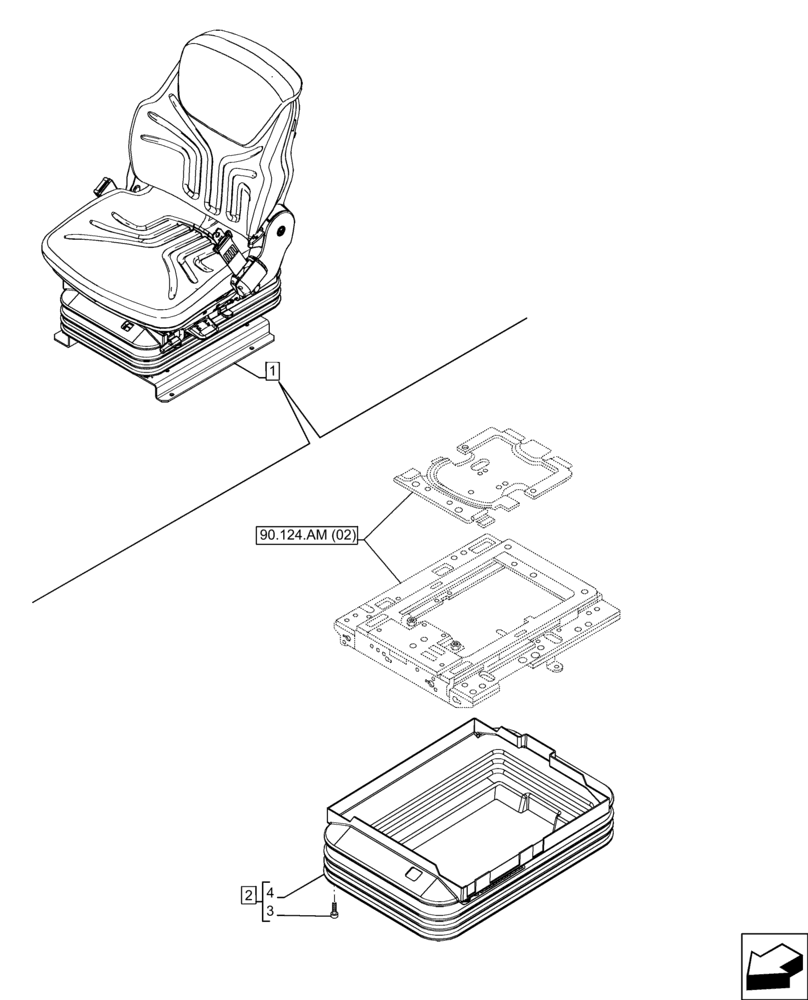 1

90.124.AM (02)

2
4
3