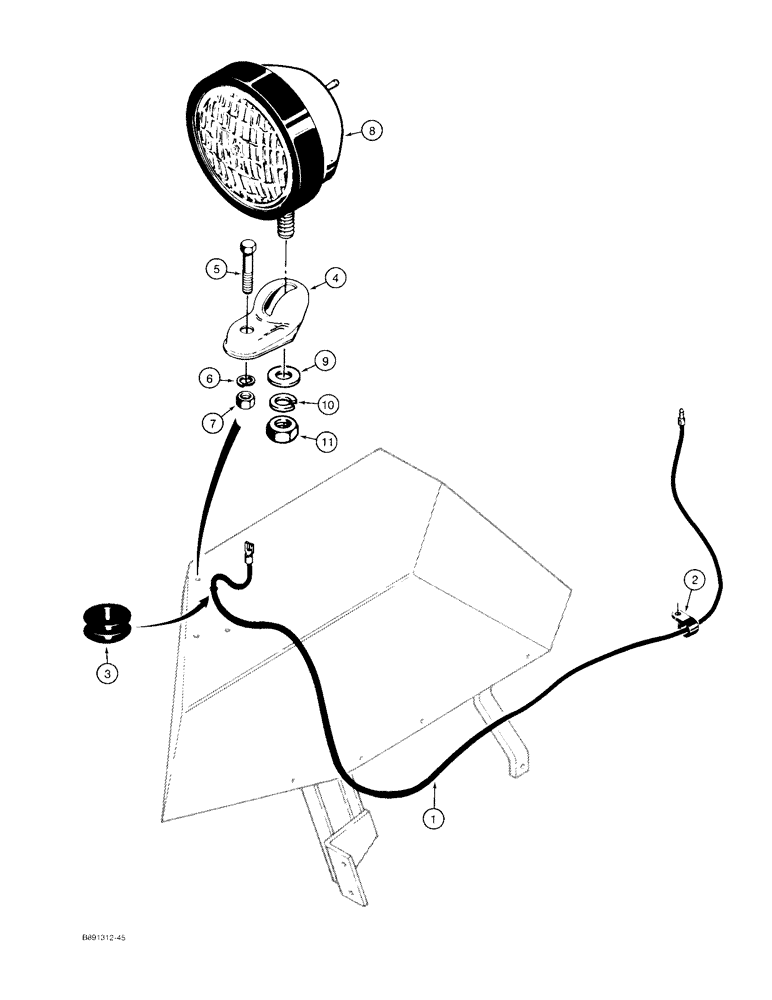 8
5
4
6
9
7
10
11
2
3
1
B891312-45