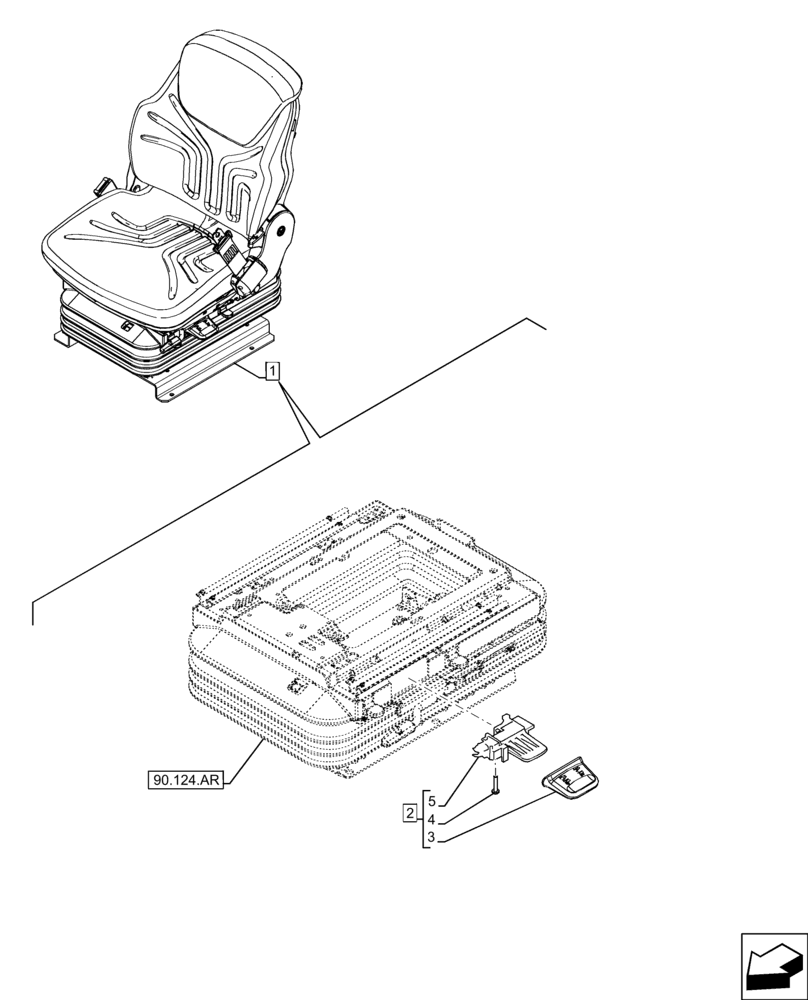 1

90.124.AR

2
5
4
3