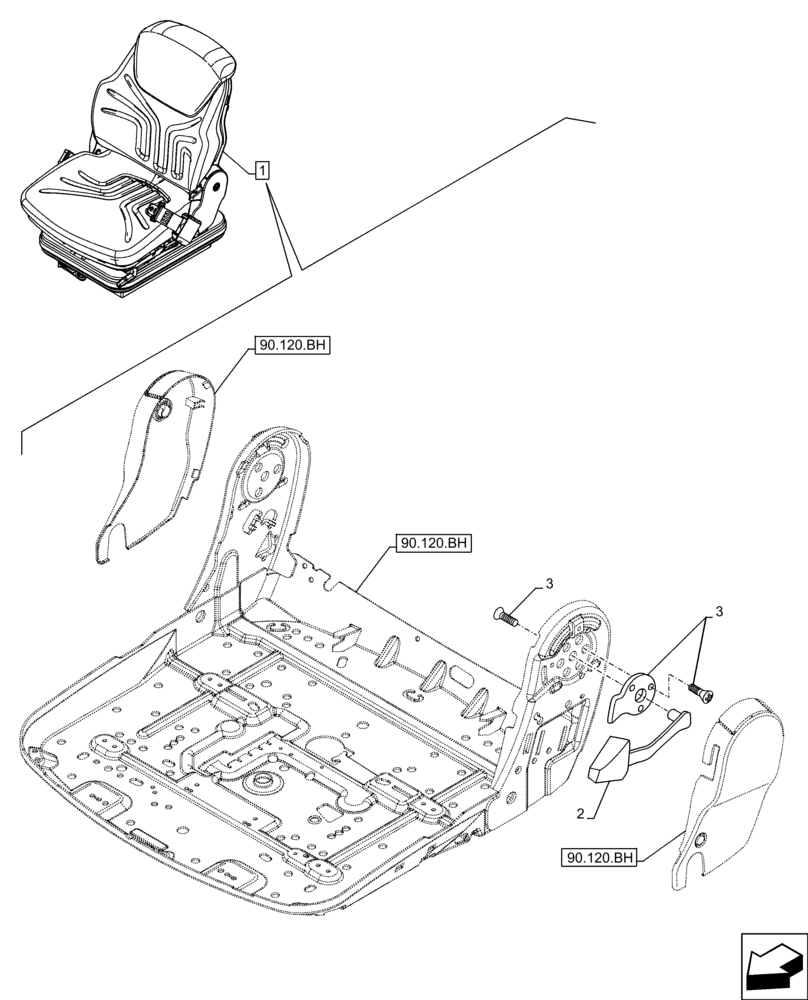 1

90.120.BH

90.120.BH

3

3

2

90.120.BH