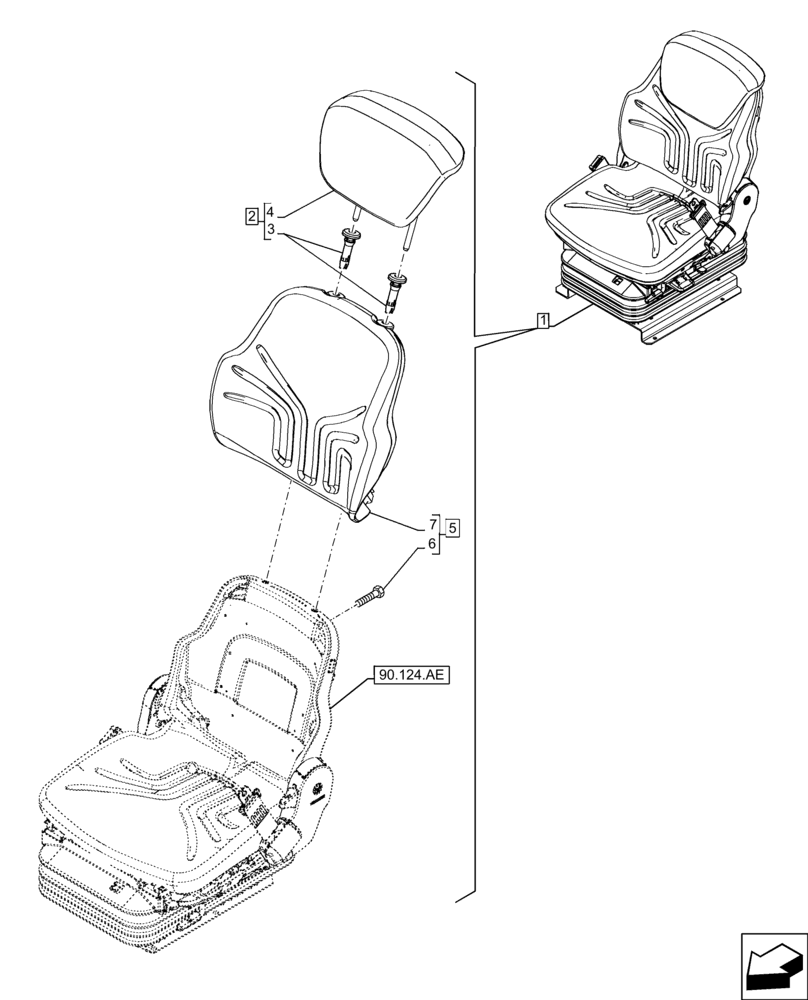 2
4
3
1
7
5
6
90.124.AE