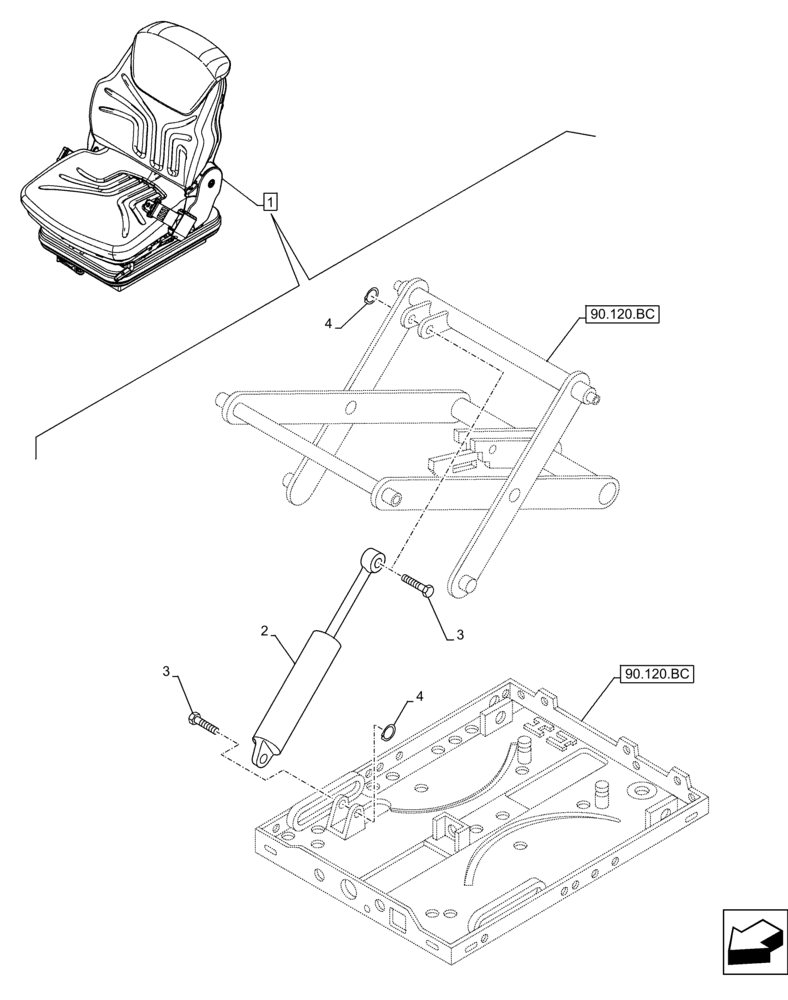 1
4
90.120.BC
3
2
3
4
90.120.BC