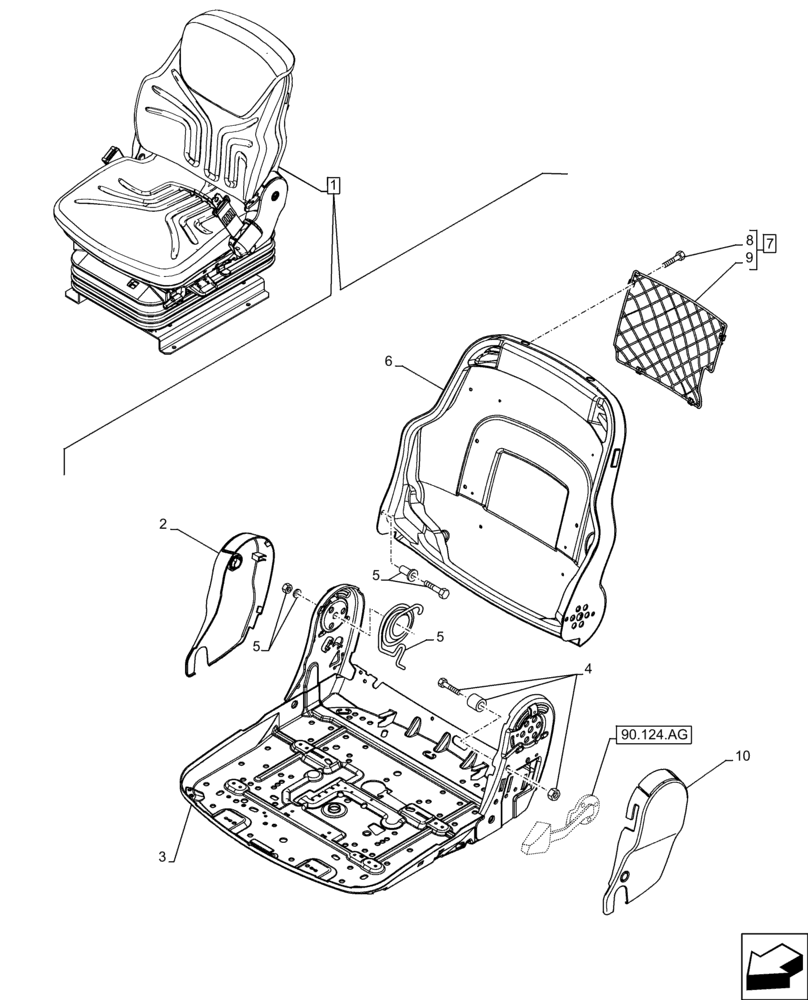 1
8
9
7
6
2
5
5
5
4
90.124.AG
10
3