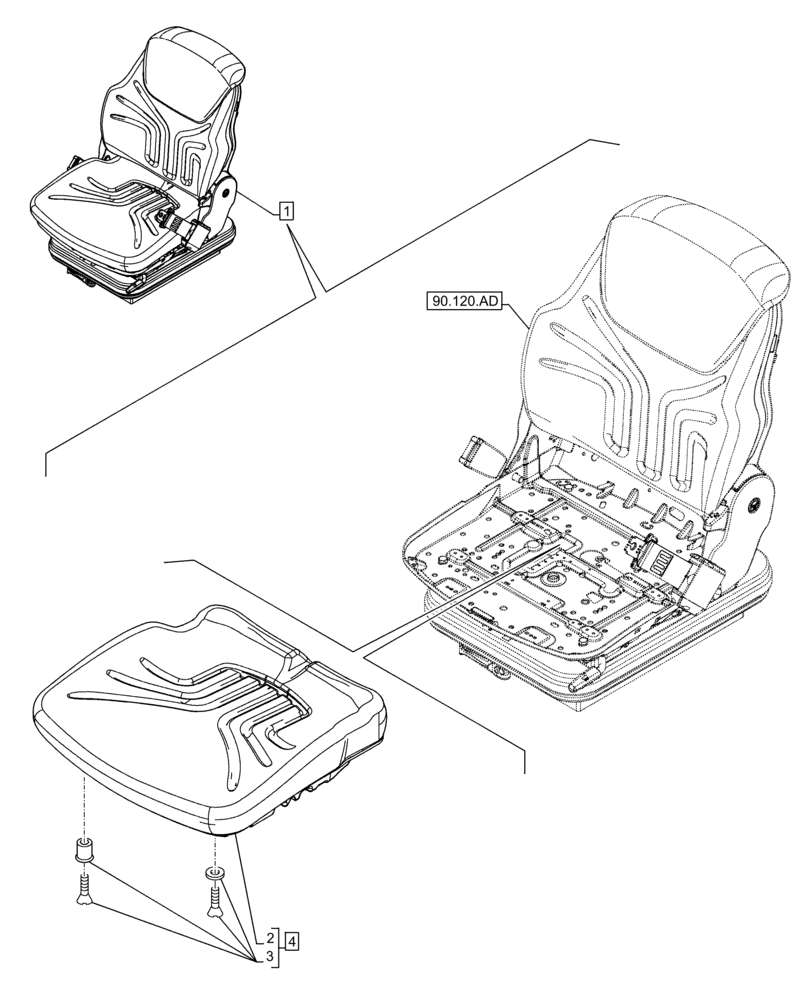 1
90.120.AD
2
3
4