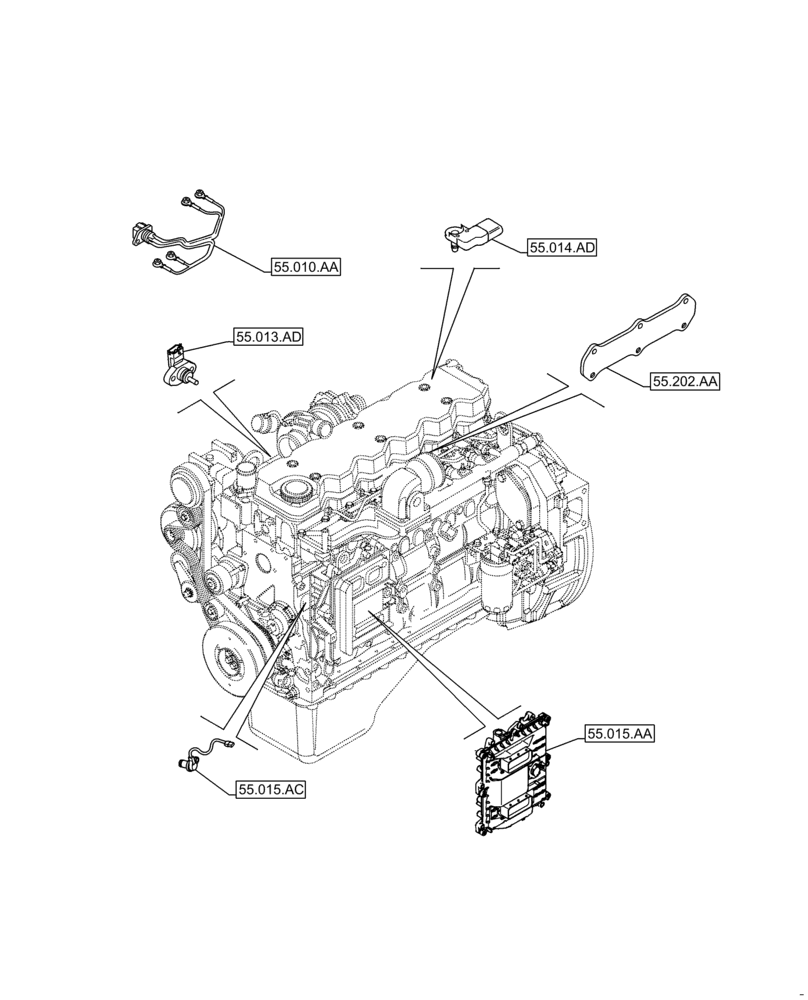 55.010.AA

55.014.AD

55.013.AD

55.202.AA

55.015.AA

55.015.AC