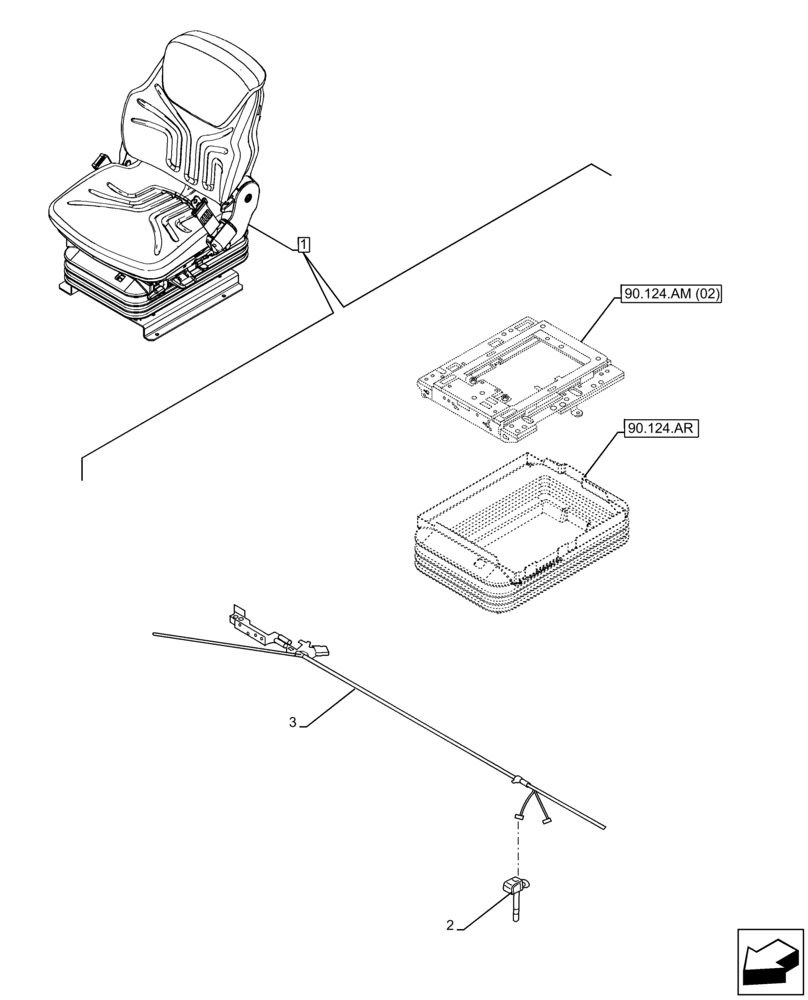 1

90.124.AM (02)

90.124.AR

3

2