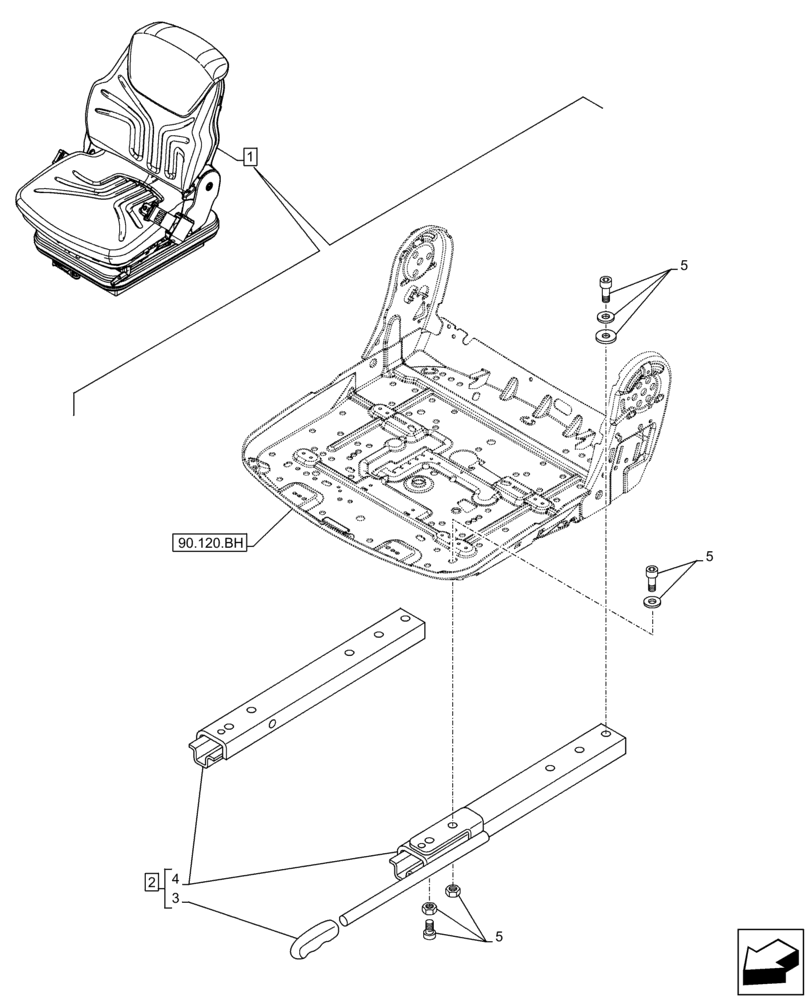 1
5
90.120.BH
5
2
4
3
5