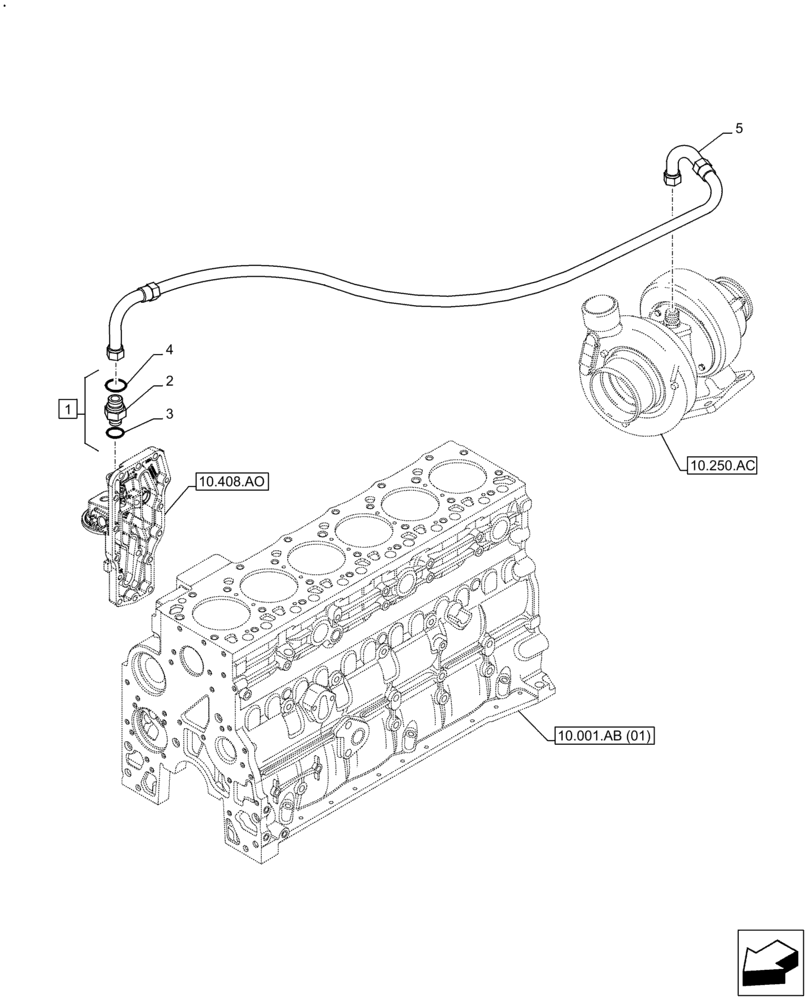 5

4

2

1

3

10.408.AO

10.250.AC

10.001.AB (01)