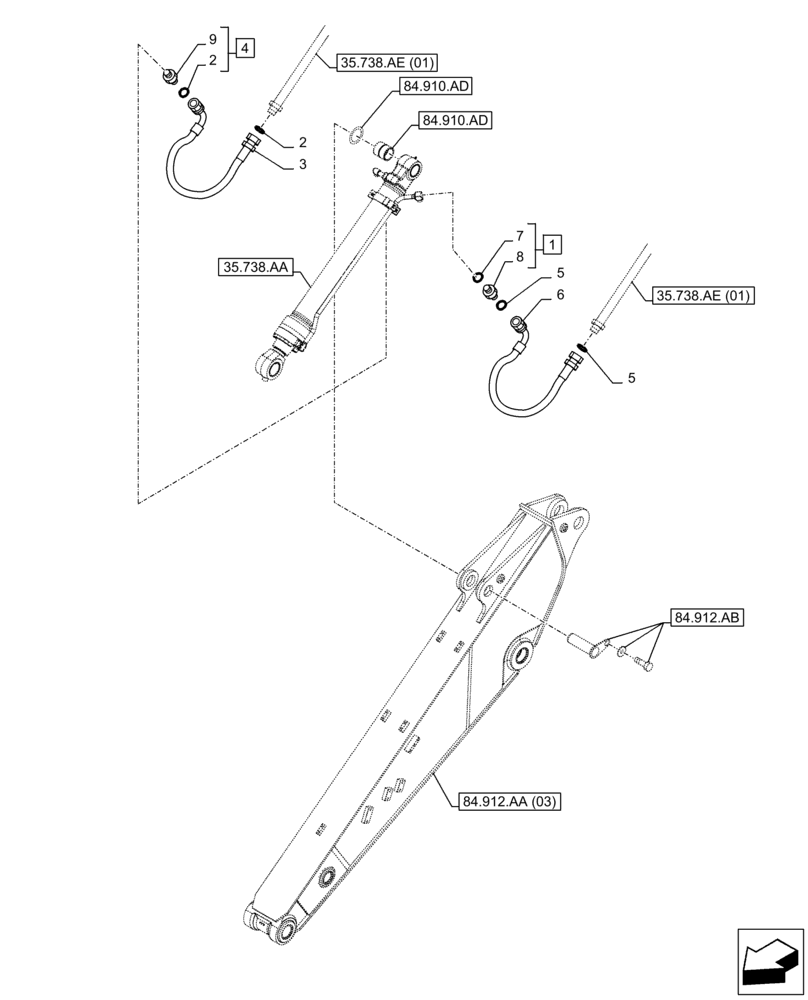 9
2
4
35.738.AE (01)
84.910.AD
84.910.AD
2
3
35.738.AA
7
8
1
5
6
35.738.AE (01)
5
84.912.AB
84.912.AA (03)