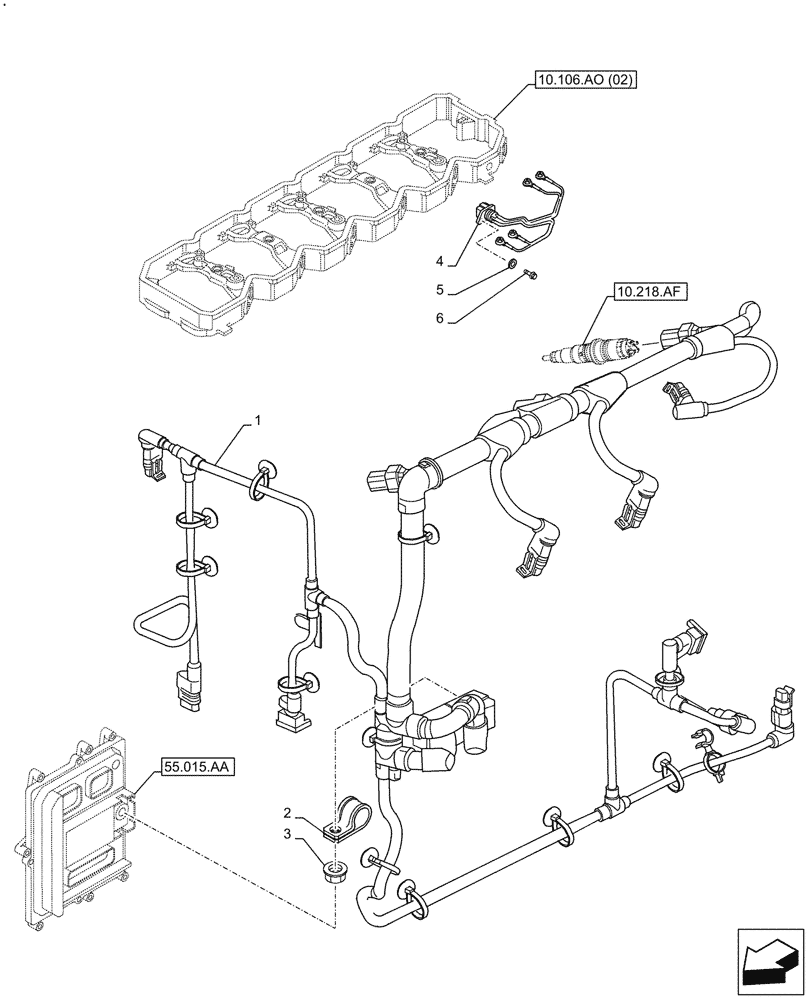 10.106.AO (02)

4
5
6

10.218.AF

1

55.015.AA

2
3