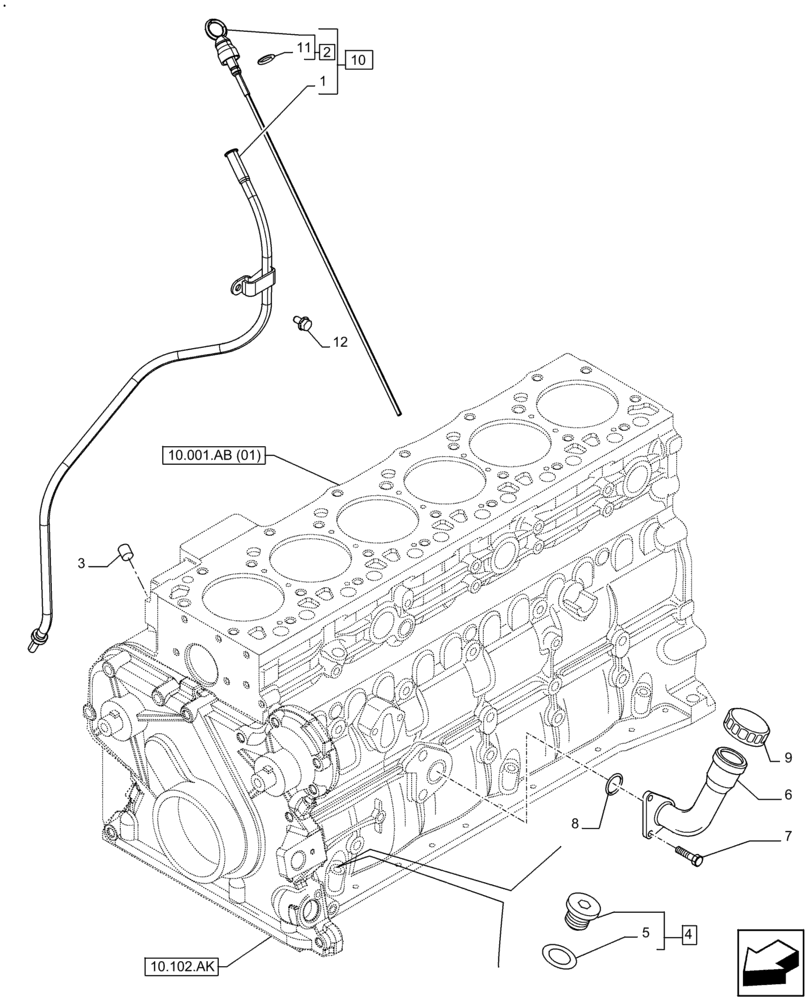 11
2
10
1
12
10.001.AB (01)
3
9
6
8
7
5
4
10.102.AK