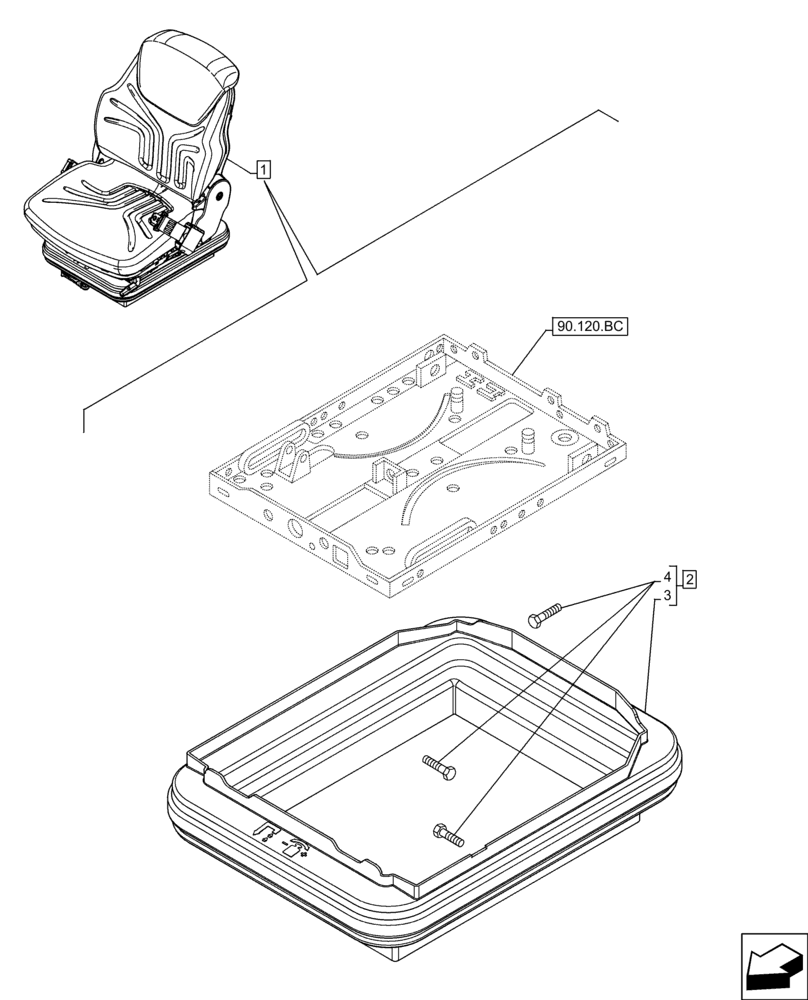 1

90.120.BC

4
3
2