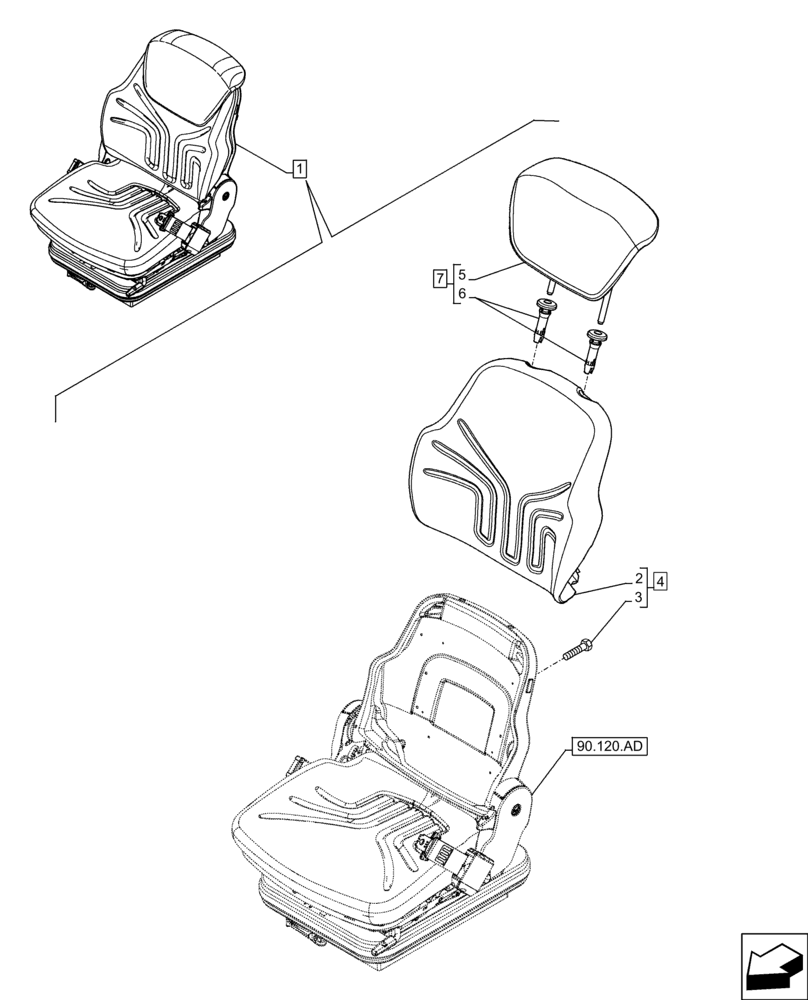 1

7
5
6

2
3
4

90.120.AD